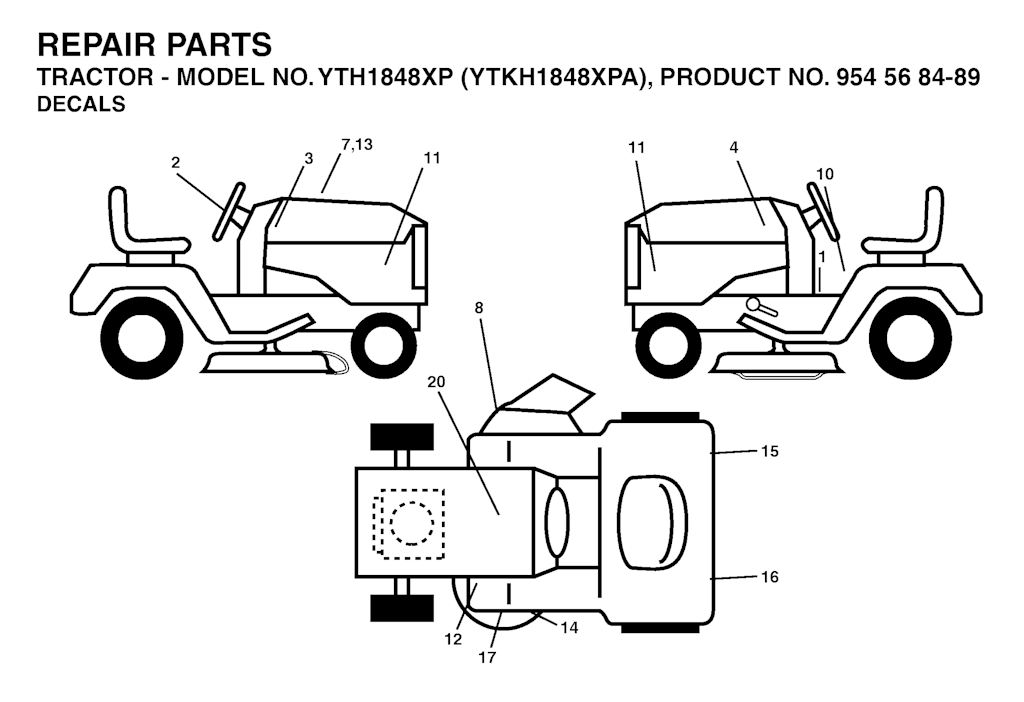 REPAIR PARTS
TRACTOR - MODEL NO. YTH1848XP (YTKH1848XPA), PRODUCT NO. 954 56 84-89
DECALS

2
3
7,13
11
11
4
10
1
8
20
15
16
12
17
14