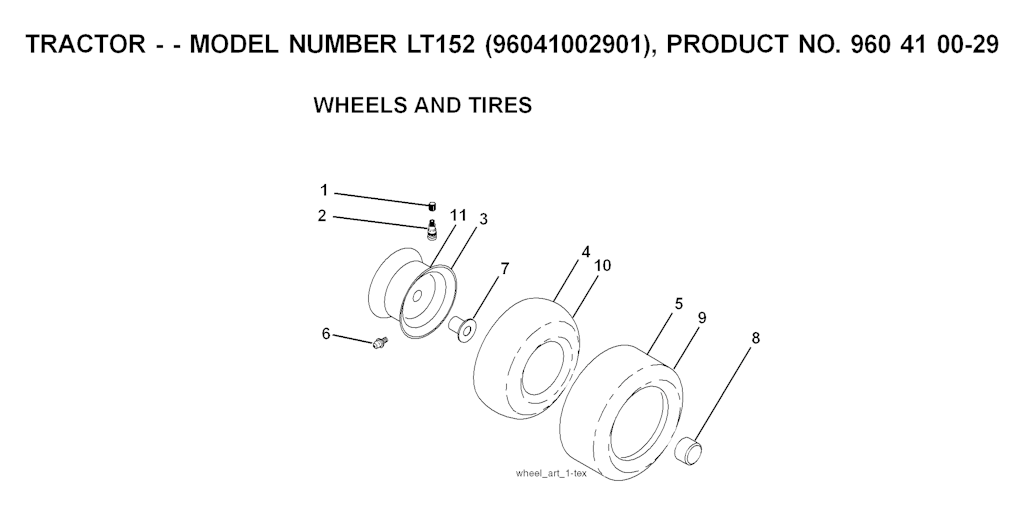 TRACTOR - - MODEL NUMBER LT152 (96041002901), PRODUCT NO. 960 41 00-29

WHEELS AND TIRES

1
2
11
3
7
4
10
5
9
8
6

wheel_art_1-tex