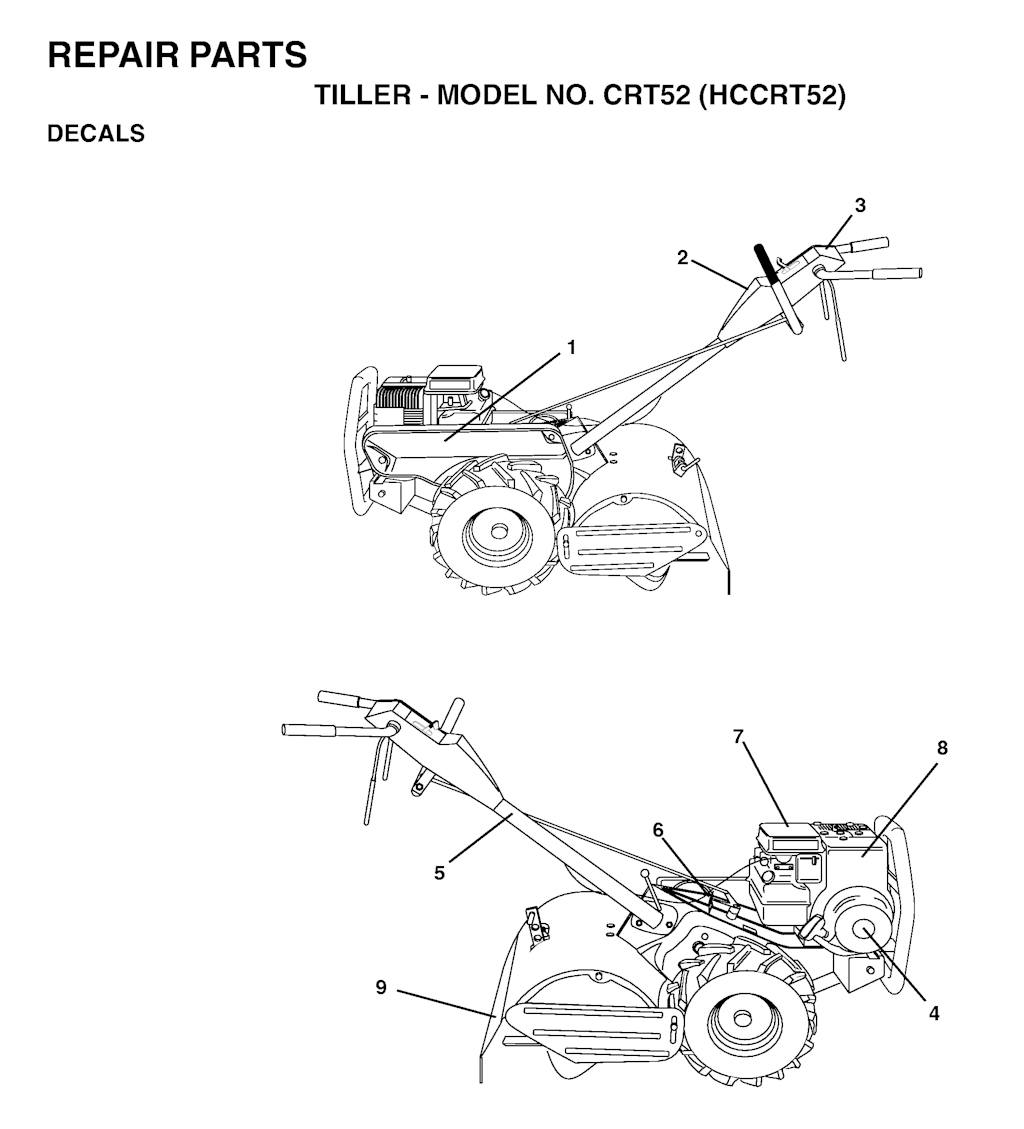 REPAIR PARTS
TILLER - MODEL NO. CRT52 (HCCRT52)
DECALS

3
2
1

7
8
6
5
9
4