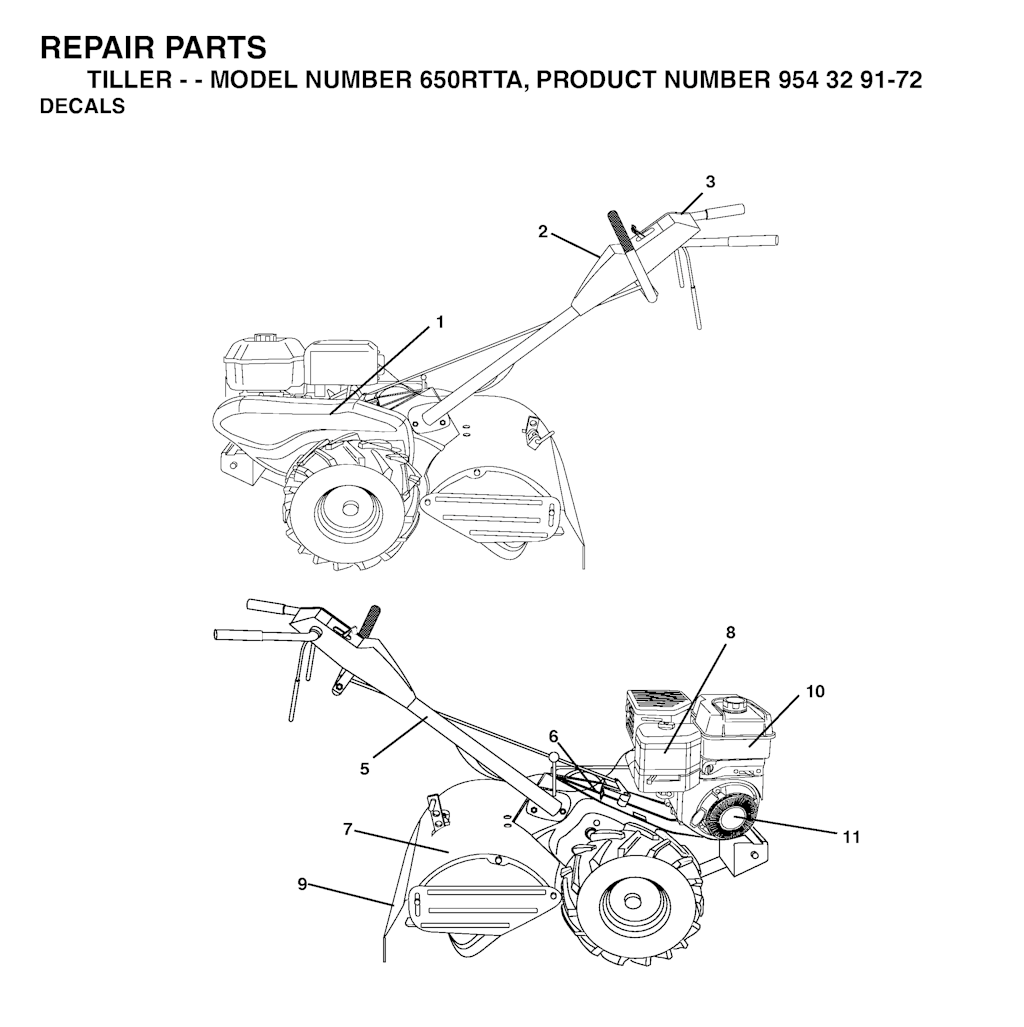 REPAIR PARTS
TILLER - - MODEL NUMBER 650RTTA, PRODUCT NUMBER 954 32 91-72
DECALS

3
2
1
8
10
6
5
7
11
9