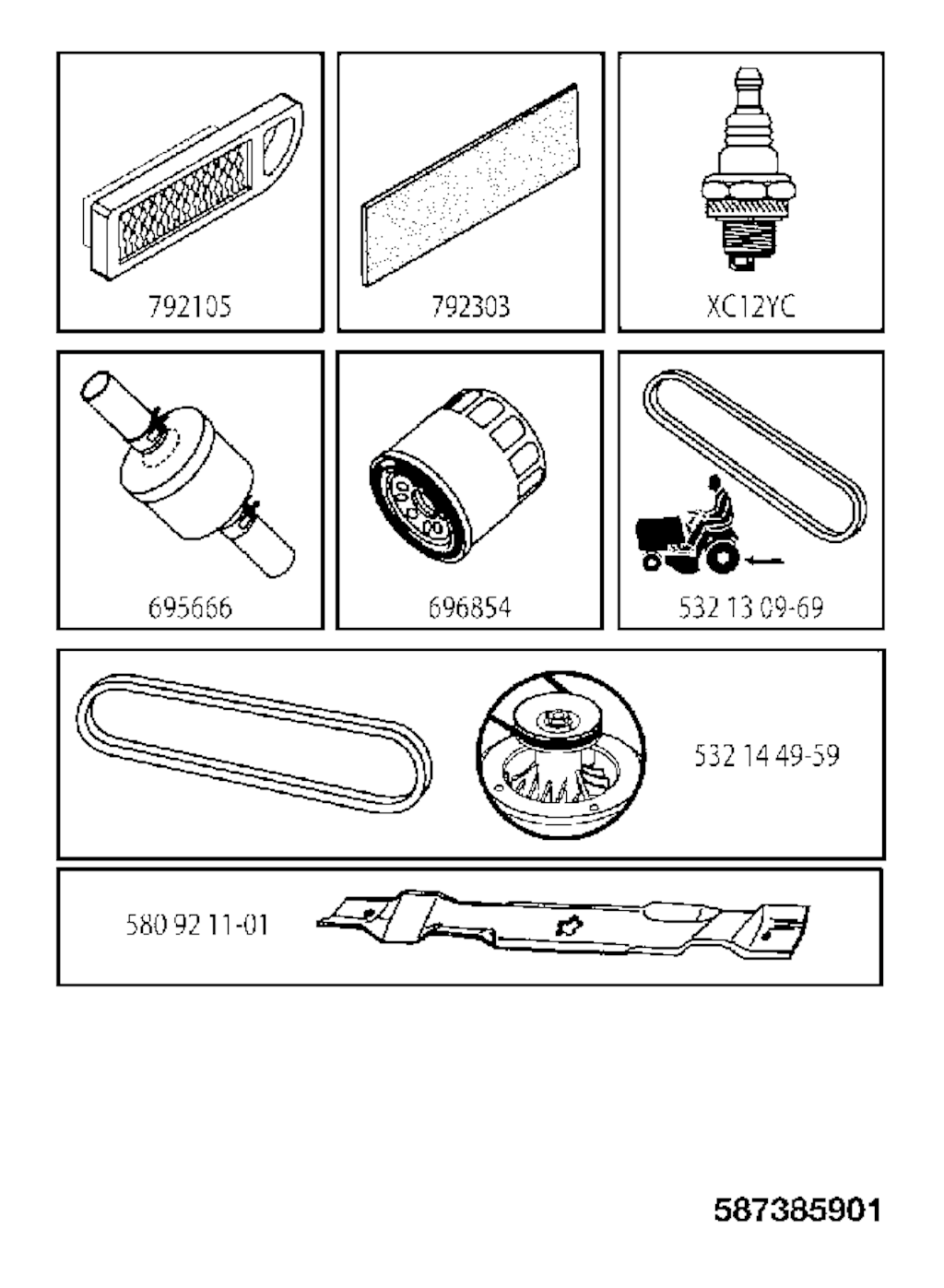 792105

792303

XC12YC

695666

696854

532 13 09-69

532 14 49-59

580 92 11-01

587385901