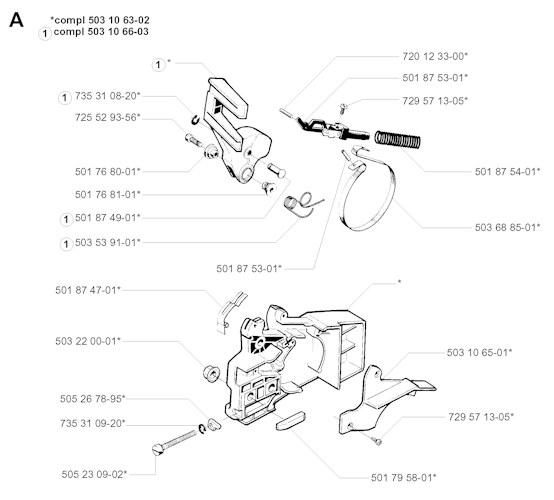 A

*compl 503 10 63-02
1 compl 503 10 66-03

1 *
1 735 31 08-20*
725 52 93-56*
501 76 80-01*
501 76 81-01*
1 501 87 49-01*
1 503 53 91-01*

720 12 33-00*
501 87 53-01*
729 57 13-05*
501 87 54-01*
503 68 85-01*
501 87 53-01*

501 87 47-01*
*
503 22 00-01*
503 10 65-01*
505 26 78-95*
735 31 09-20*
729 57 13-05*
505 23 09-02*
501 79 58-01*