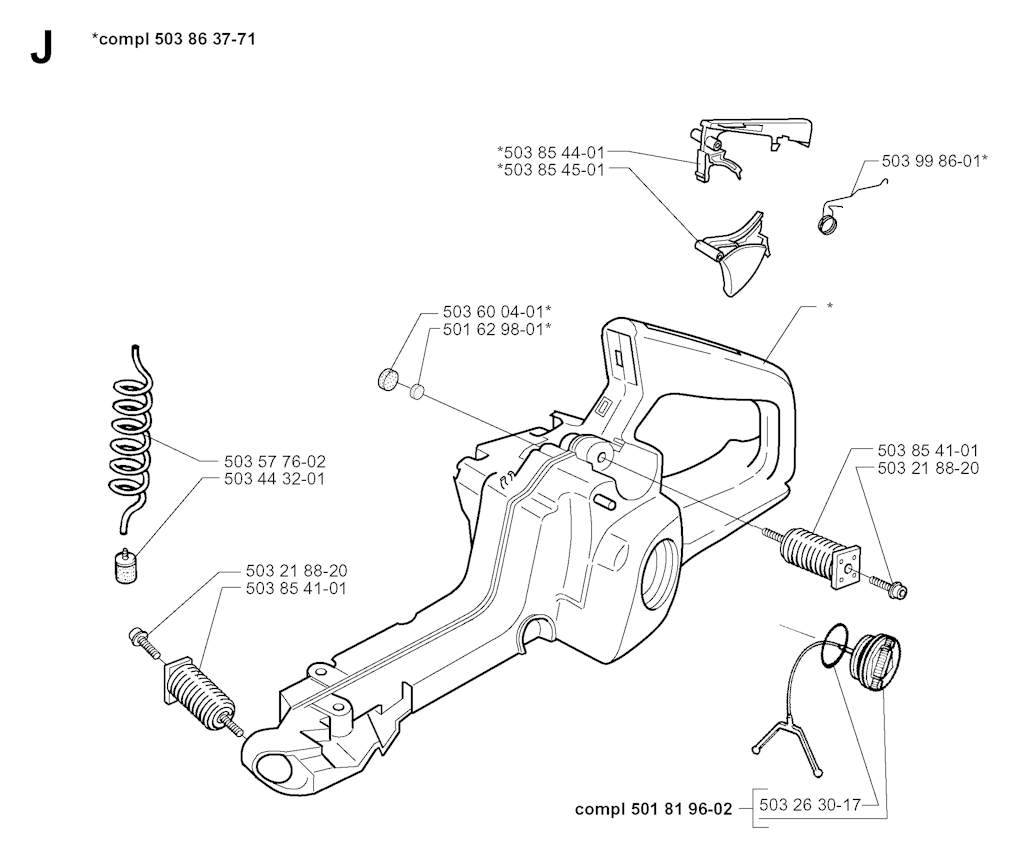 J *compl 503 86 37-71

*503 85 44-01
*503 85 45-01

503 99 86-01*

503 60 04-01*
501 62 98-01*

*

503 57 76-02
503 44 32-01

503 85 41-01
503 21 88-20

503 21 88-20
503 85 41-01

compl 501 81 96-02
503 26 30-17