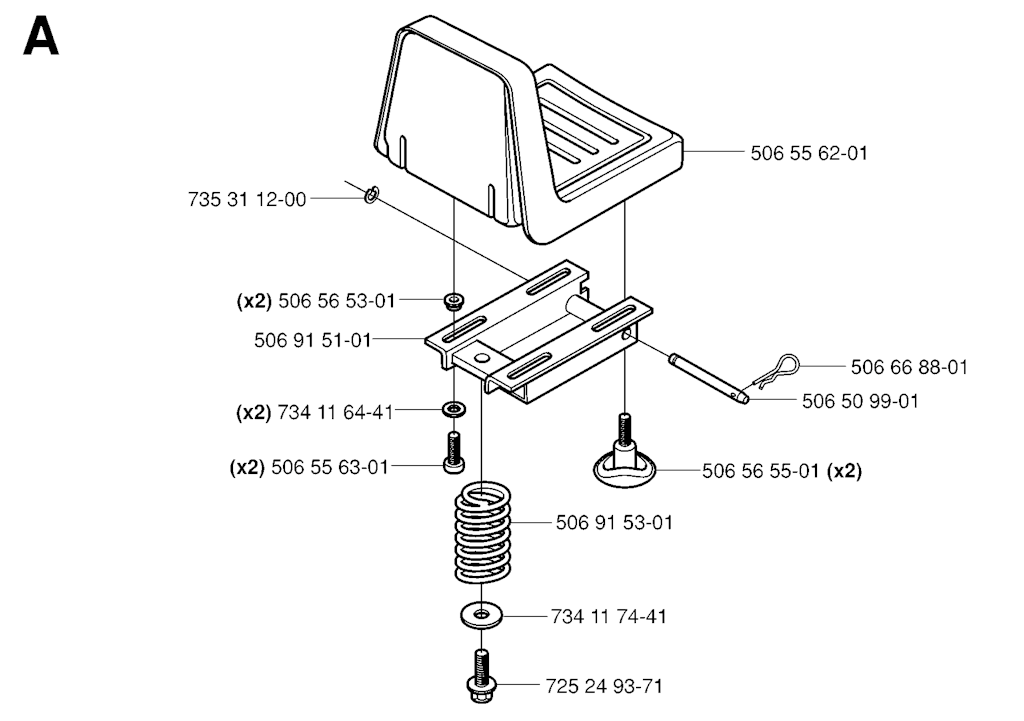 A

506 55 62-01

735 31 12-00

(x2) 506 56 53-01

506 91 51-01

506 66 88-01

506 50 99-01

(x2) 734 11 64-41

(x2) 506 55 63-01

506 56 55-01 (x2)

506 91 53-01

734 11 74-41

725 24 93-71