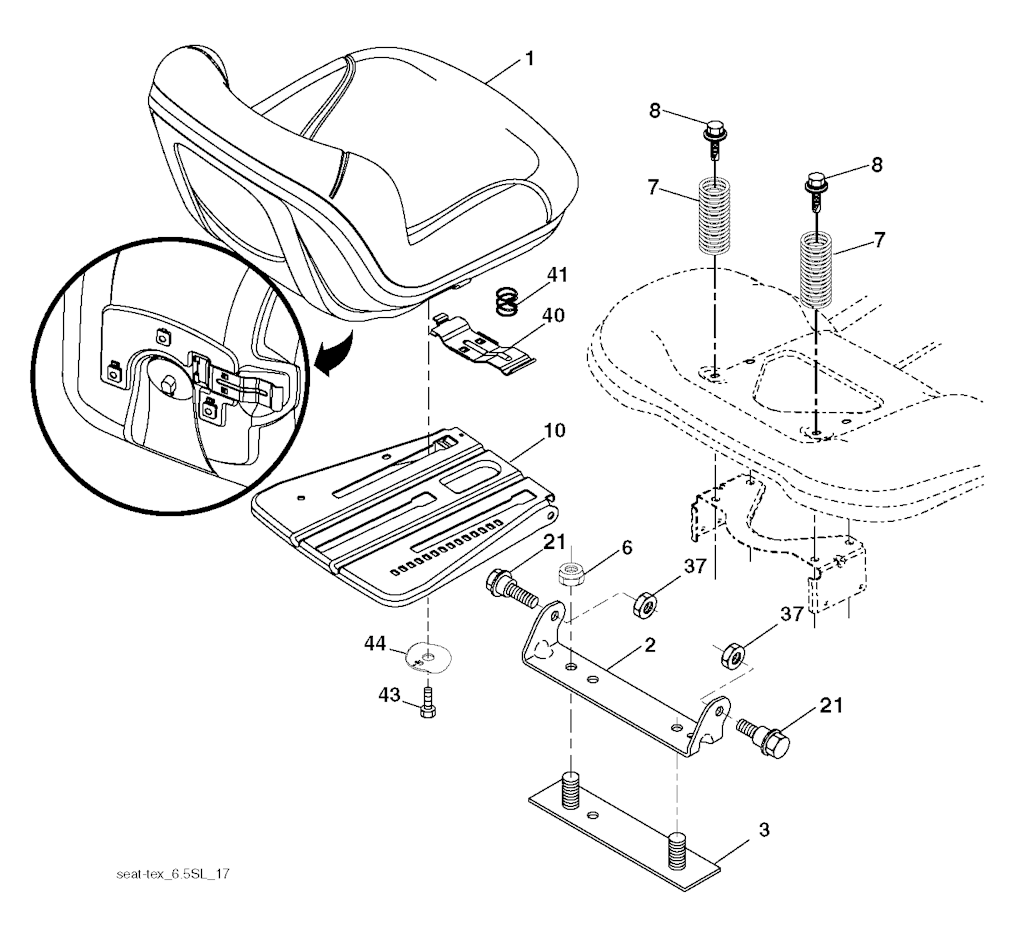 1
8
8
7
7
41
40
10
21
6
37
37
2
44
43
21
3
seat-tex_6.5SL_17