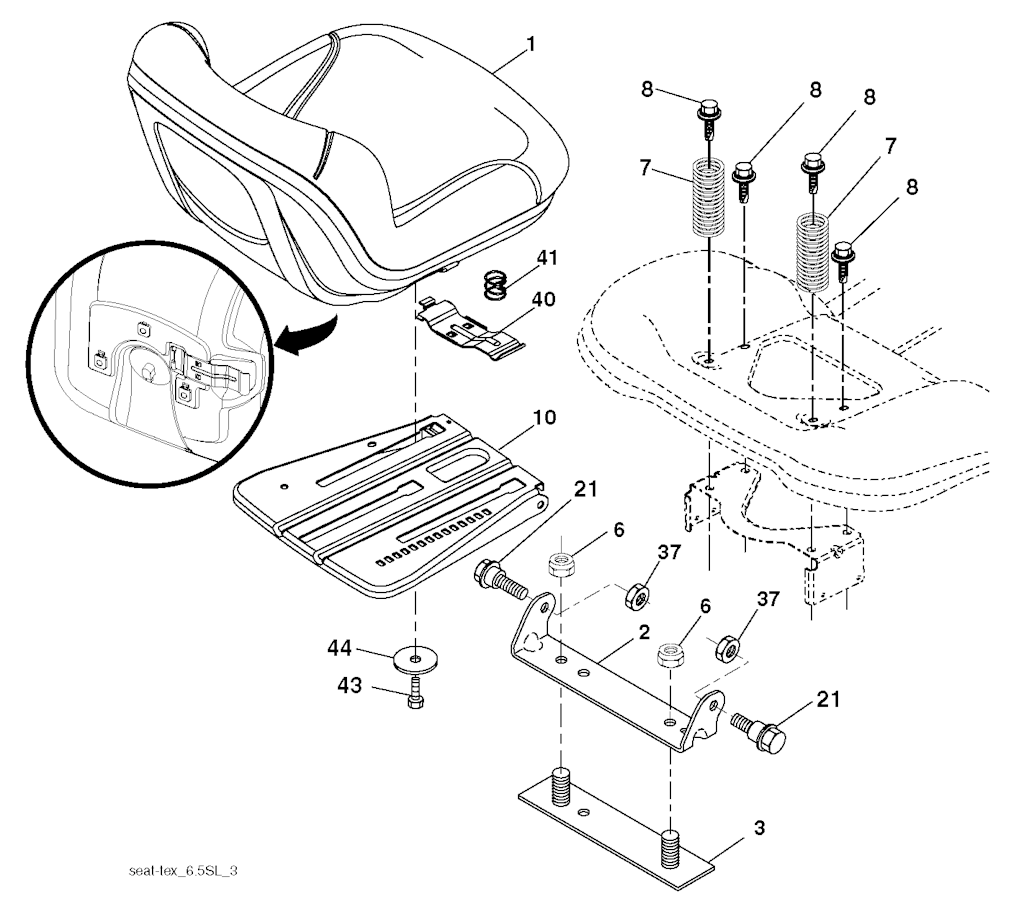 1
8
8
8
7
7
8
41
40
10
21
6
37
6
37
2
44
43
21
3
seat-lex_6.5SL_3