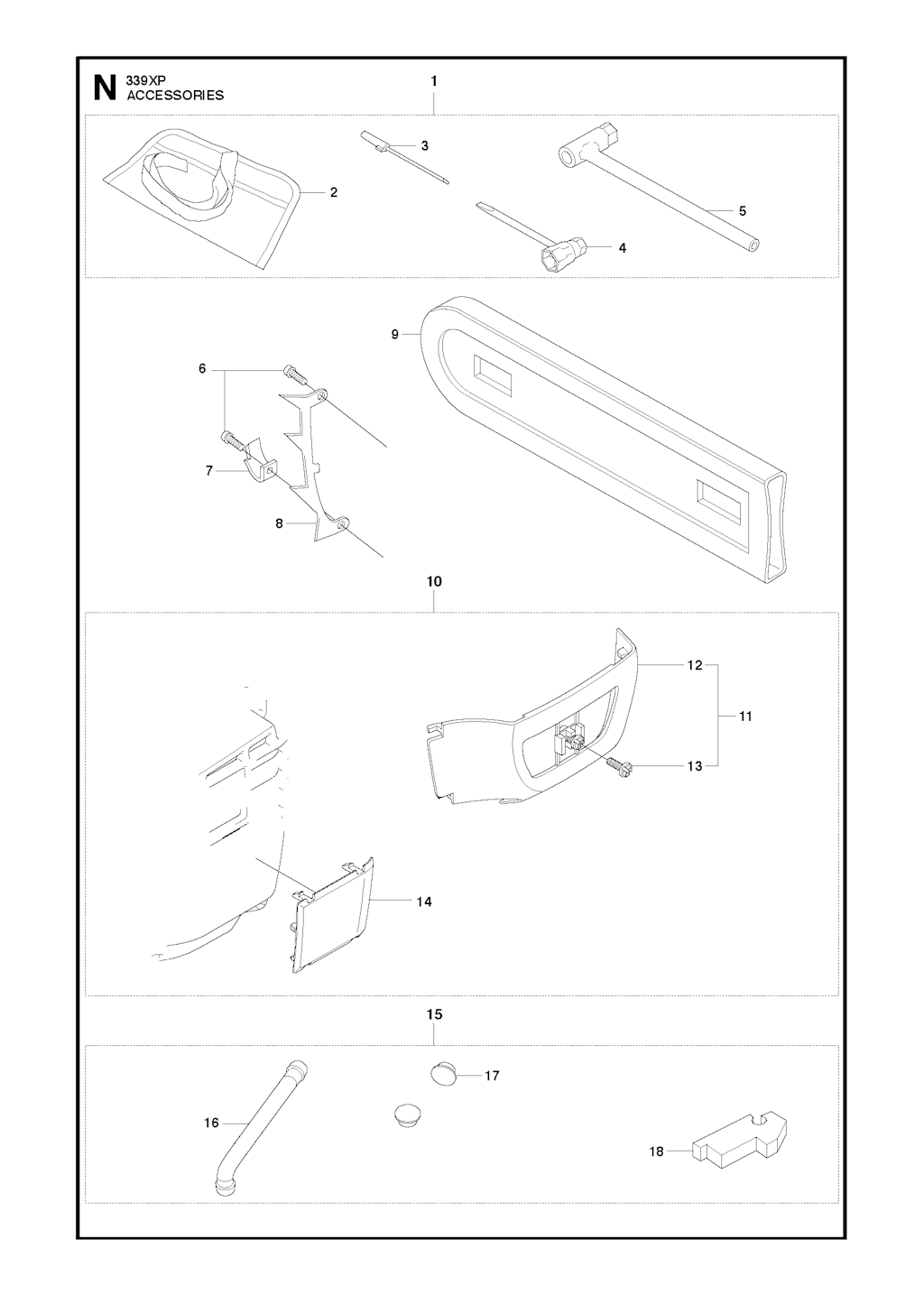 N 339XP
ACCESSORIES

1
3
2
5
4
9
6
7
8
10
12
11
13
14
15
17
16
18