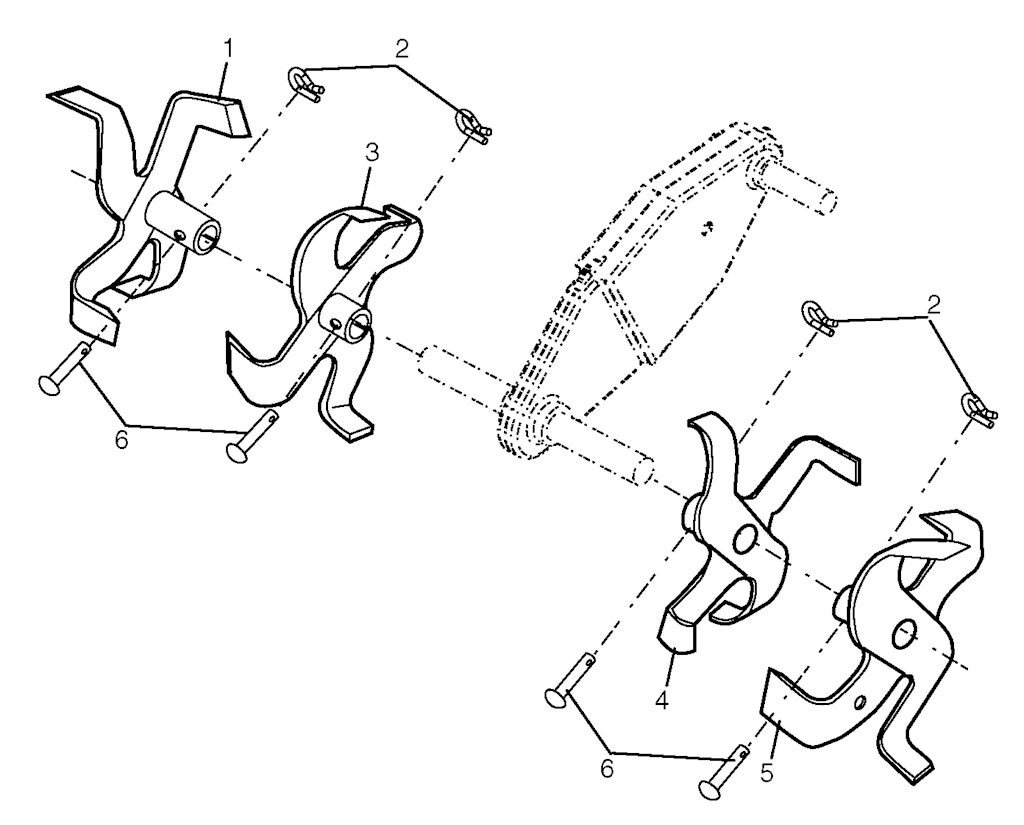 1
2
3
2
6
4
6
5