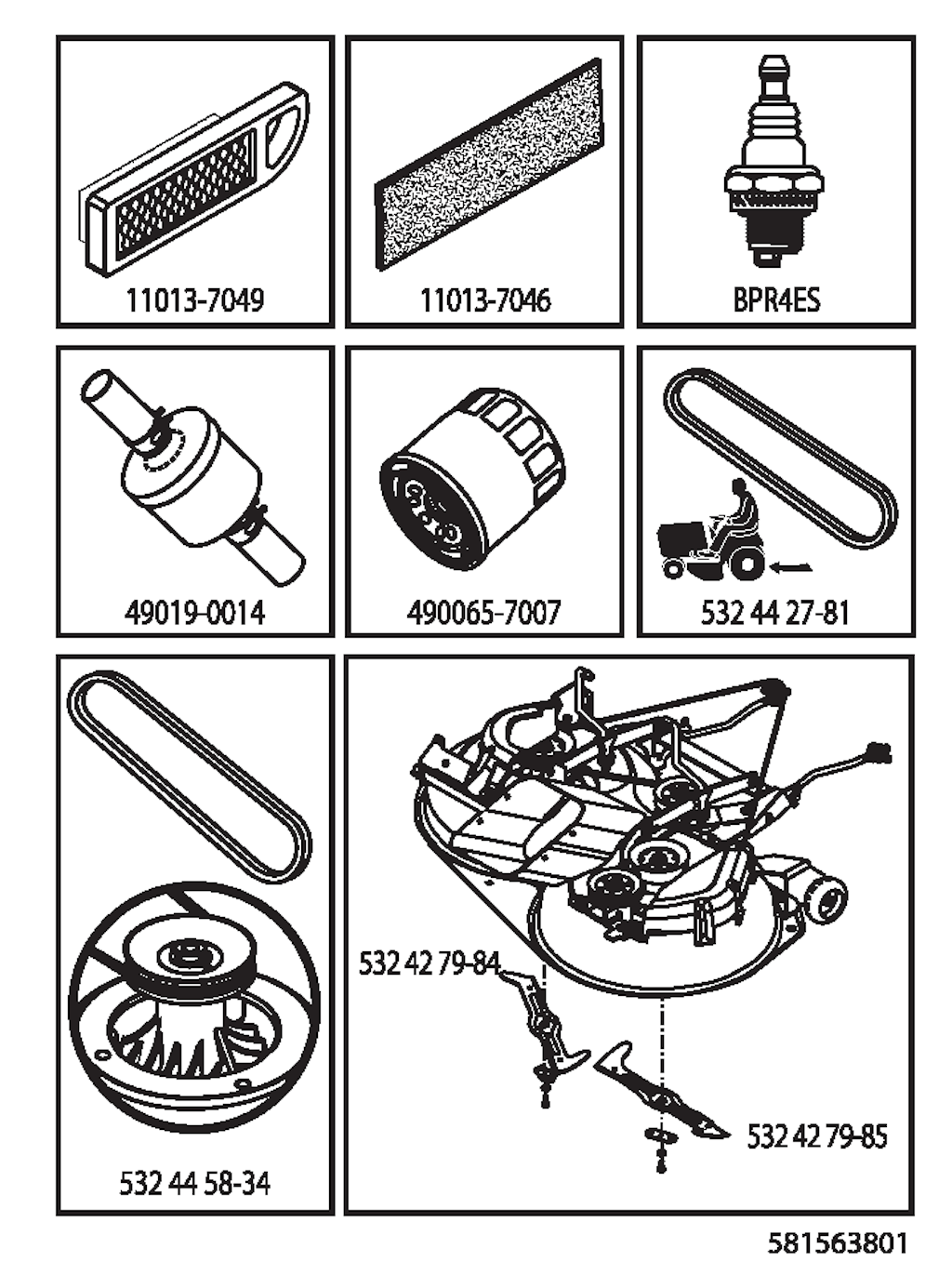 11013-7049

11013-7046

BPR4ES

49019-0014

490065-7007

532 44 27-81

532 44 58-34

532 42 79-84

532 42 79-85

581563801