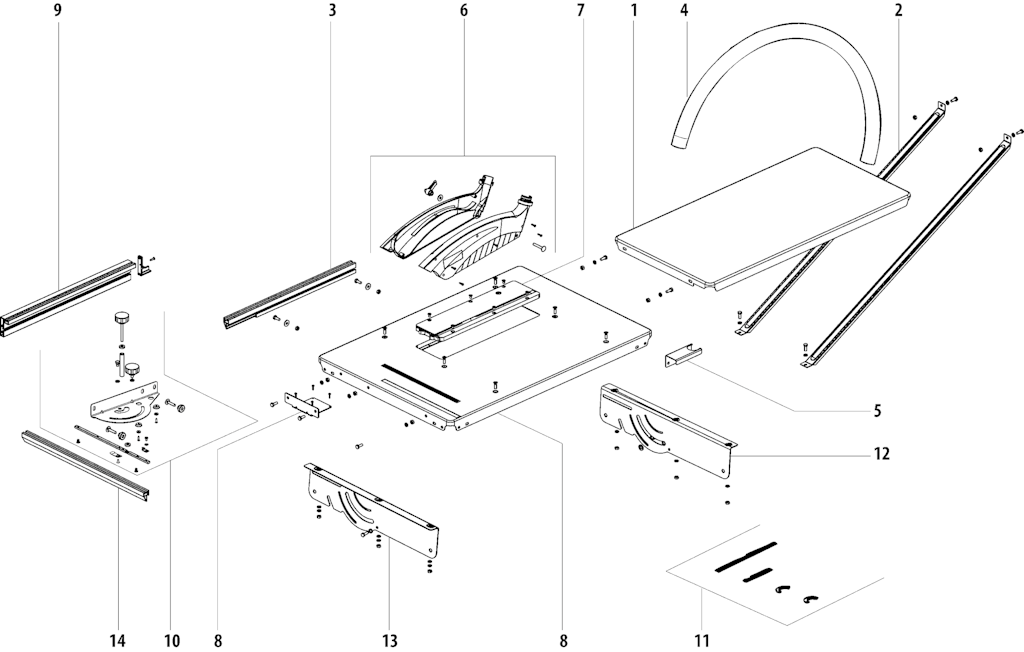 9
3
6
7
1
4
2
5
12
14
10
8
13
8
11