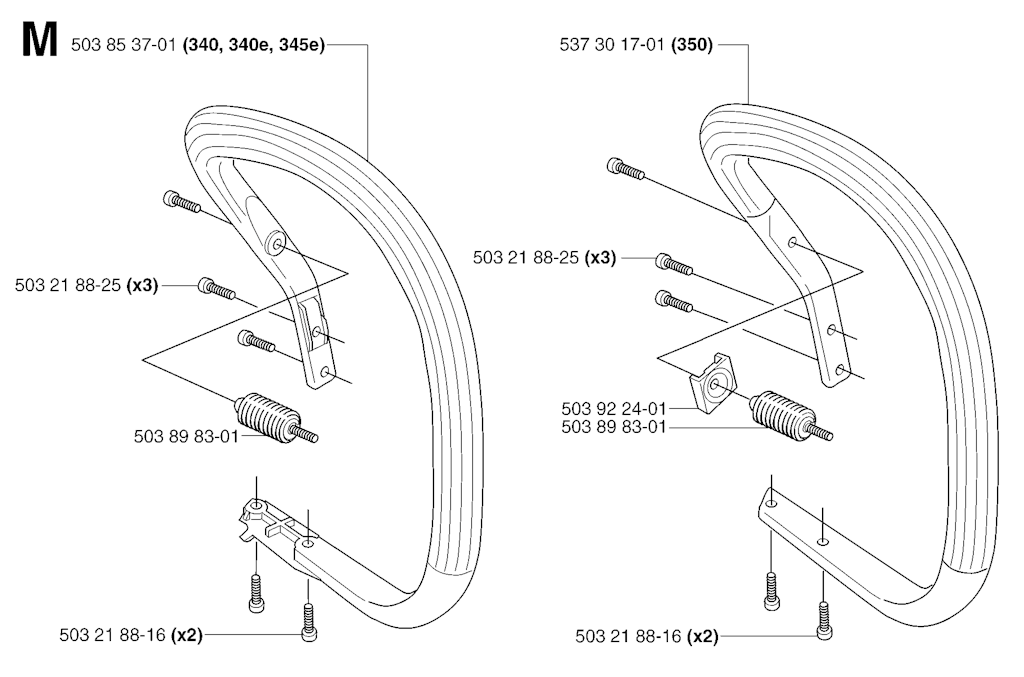 M

503 85 37-01 (340, 340e, 345e)

503 21 88-25 (x3)

503 89 83-01

503 21 88-16 (x2)

537 30 17-01 (350)

503 21 88-25 (x3)

503 92 24-01
503 89 83-01

503 21 88-16 (x2)