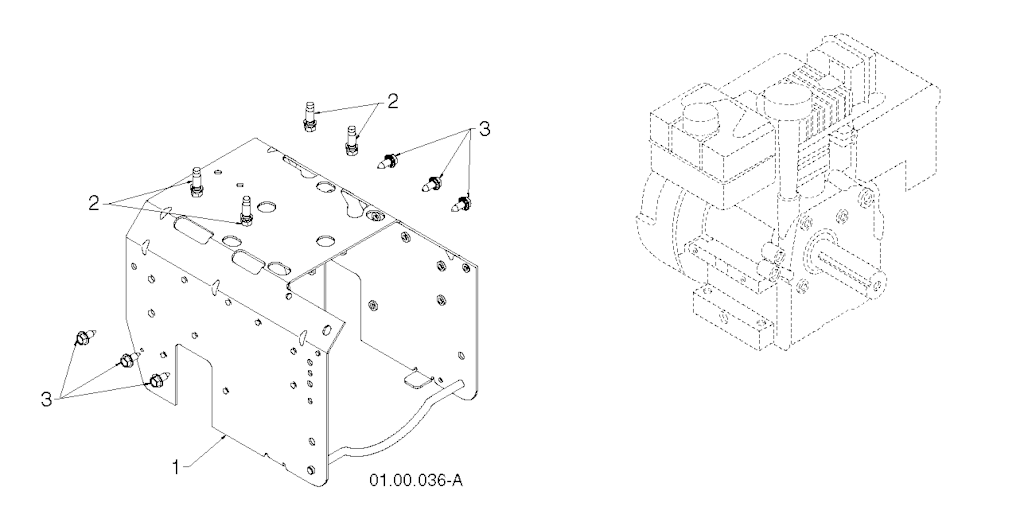 2
3
2
3
1
01.00.036-A