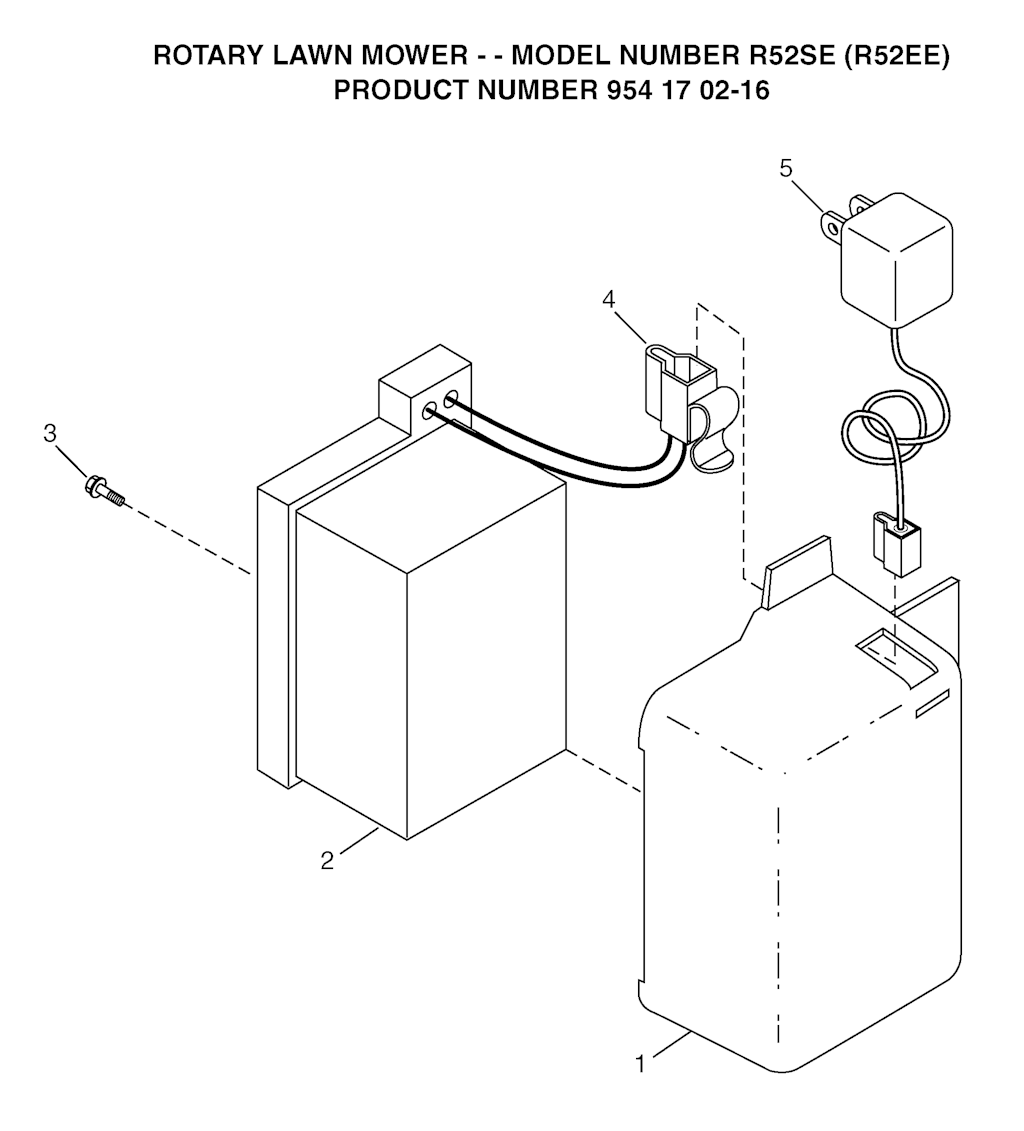 ROTARY LAWN MOWER - - MODEL NUMBER R52SE (R52EE)
PRODUCT NUMBER 954 17 02-16

5

4

3

2

1