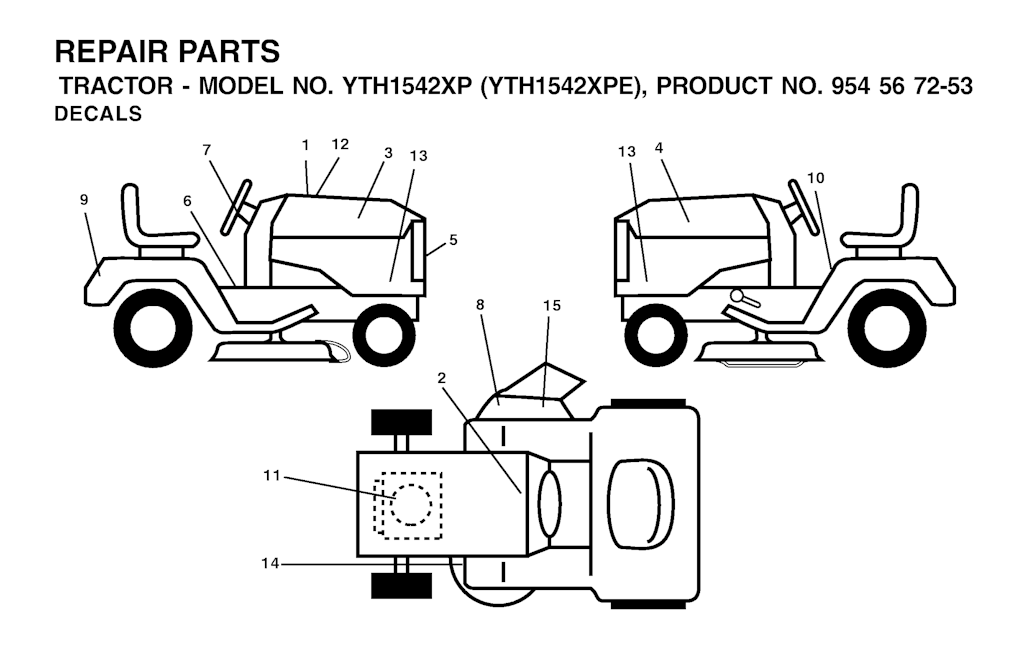 REPAIR PARTS
TRACTOR - MODEL NO. YTH1542XP (YTH1542XPE), PRODUCT NO. 954 56 72-53
DECALS

7
1
12
3
13
9
6
5
13
4
10
8
15
2
11
14