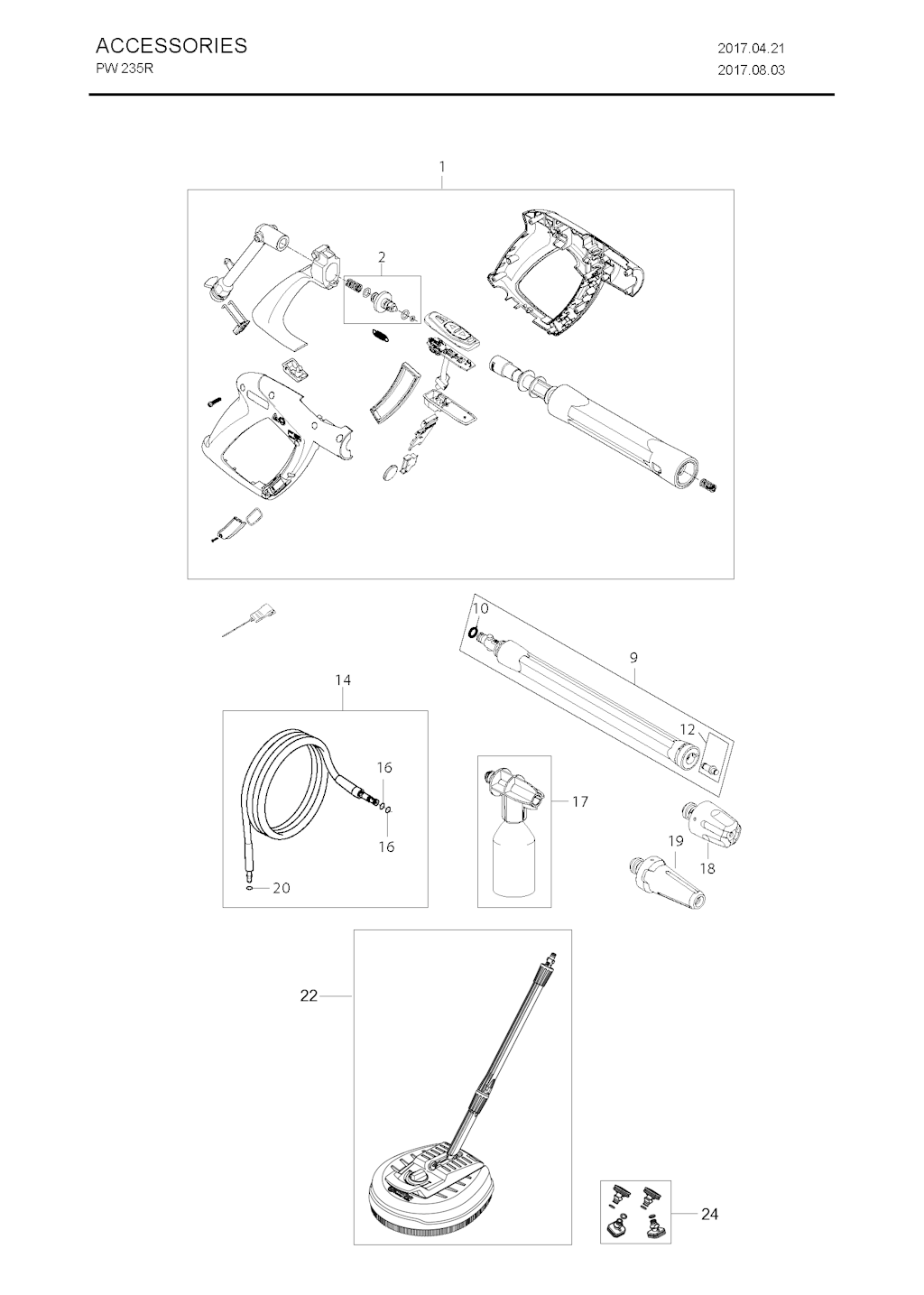 ACCESSORIES
PW 235R

2017.04.21
2017.08.03

1
2
10
9
12
14
16
16
20
17
19
18
22
24