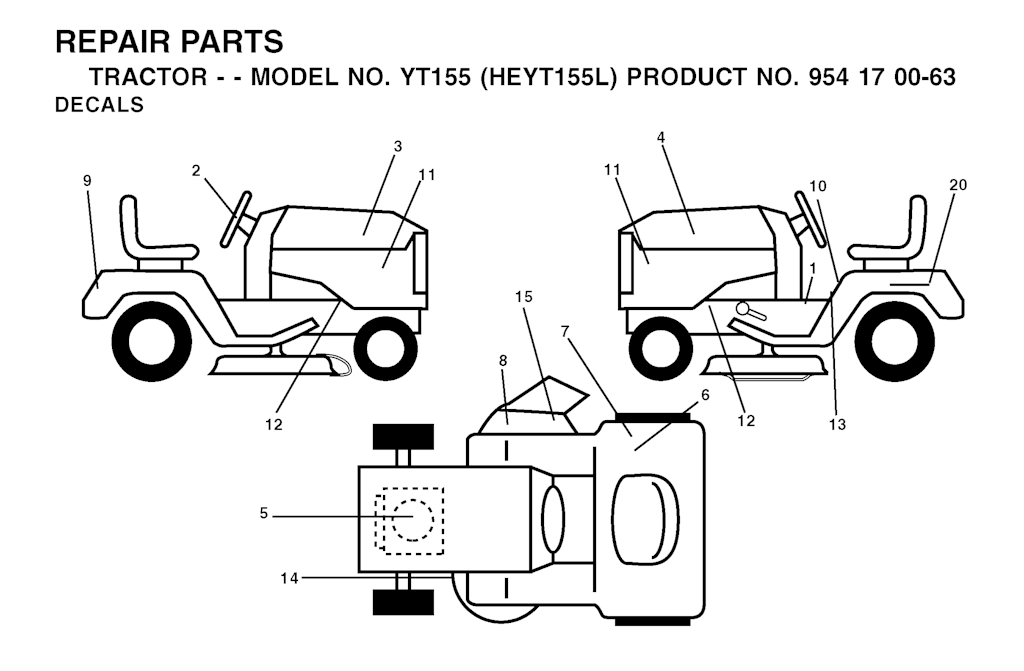 REPAIR PARTS

TRACTOR - - MODEL NO. YT155 (HEYT155L) PRODUCT NO. 954 17 00-63

DECALS

9
2
3
11
12
4
11
10
20
1
12
13
15
8
7
6
5
14