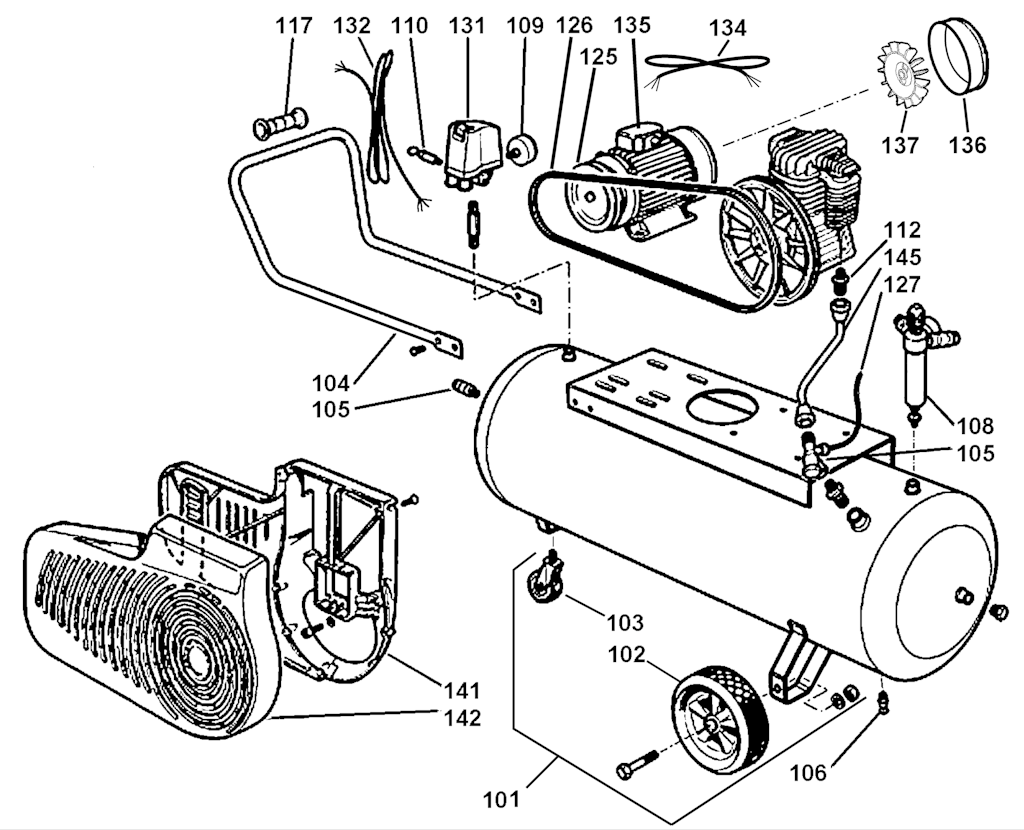 117
132
110
131
109
126
135
134
125
137
136
112
145
127
104
105
108
105
103
102
141
142
106
101