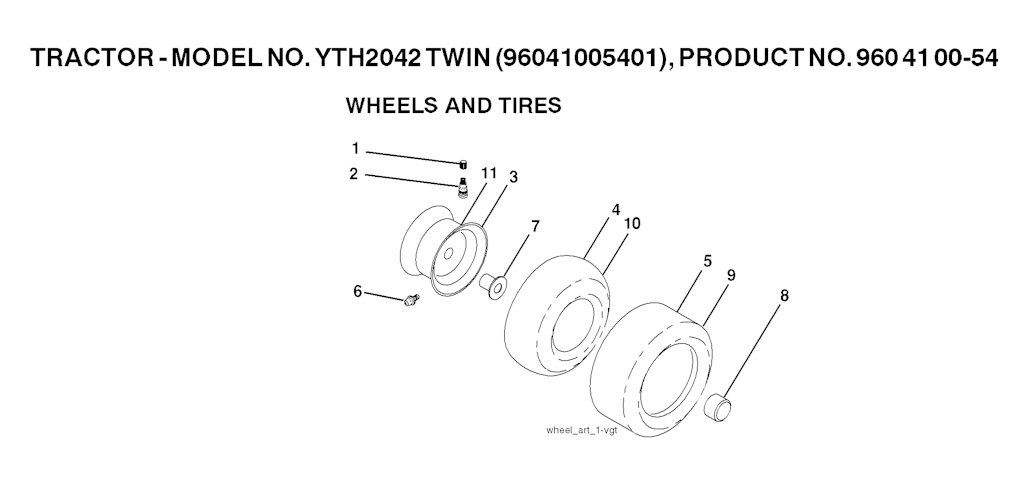 TRACTOR - MODEL NO. YTH2042 TWIN (96041005401), PRODUCT NO. 960 41 00-54

WHEELS AND TIRES

1
2
11
3
7
4
10
5
9
8
6

wheel_art_1-vgt