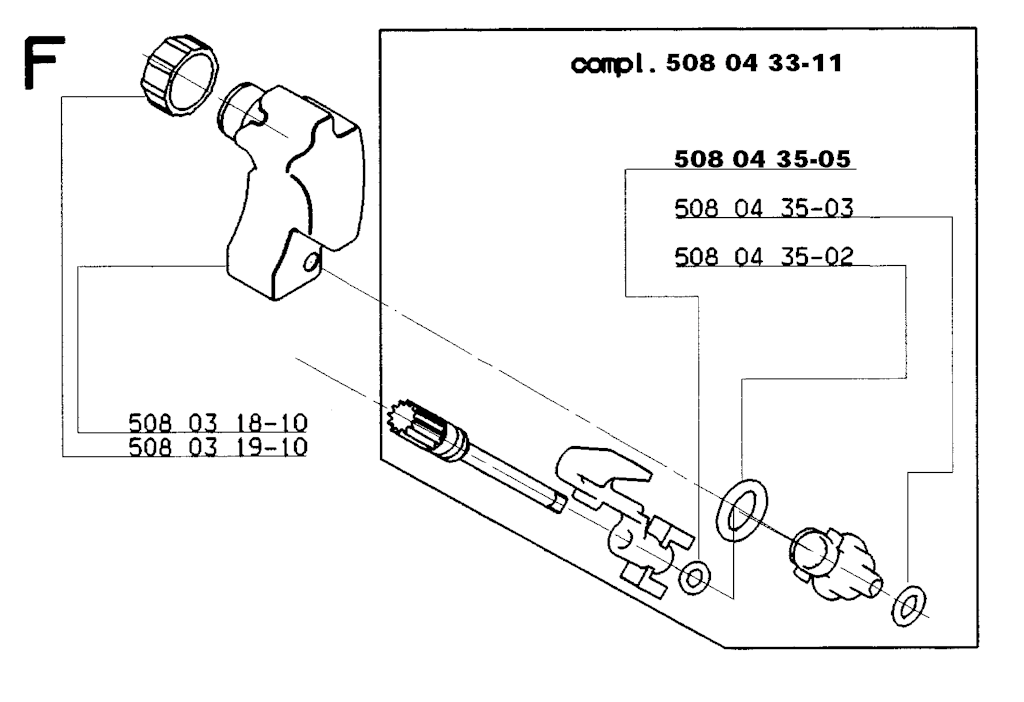 F

compl. 508 04 33-11

508 04 35-05

508 04 35-03

508 04 35-02

508 03 18-10
508 03 19-10