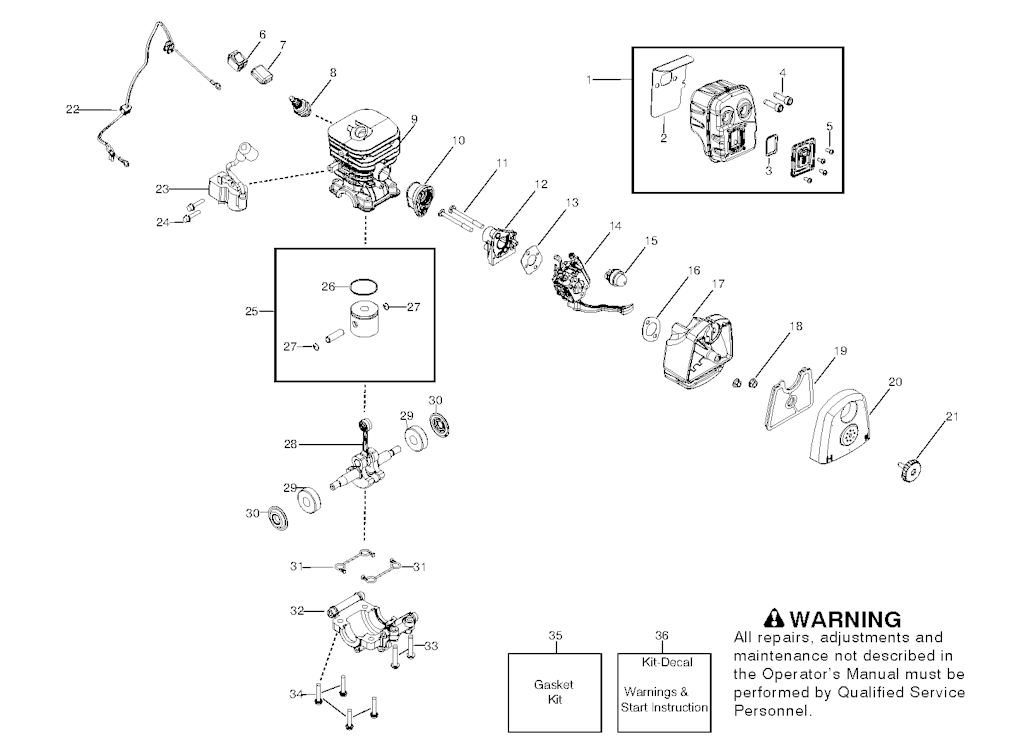 22
6
7
8
9
10
11
12
13
14
15
16
17
18
19
20
21
1
2
3
4
5
23
24
25
26
27
27
28
29
30
29
30
31
31
32
33
34

35
Gasket Kit

36
Kit-Decal
Warnings & Start Instruction

WARNING
All repairs, adjustments and maintenance not described in the Operator's Manual must be performed by Qualified Service Personnel.