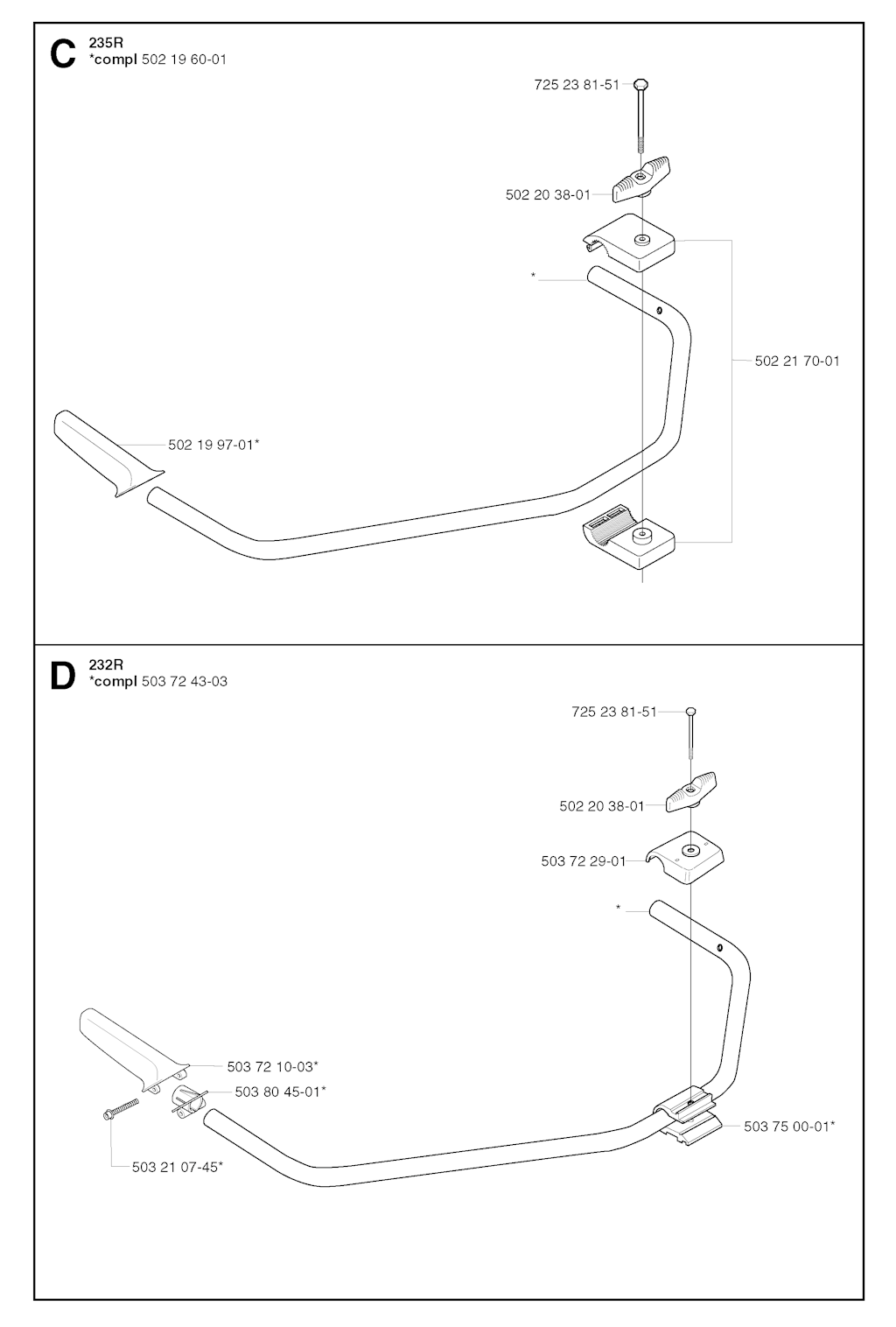 C
235R
*compl 502 19 60-01

725 23 81-51
502 20 38-01
*
502 21 70-01
502 19 97-01*

D
232R
*compl 503 72 43-03

725 23 81-51
502 20 38-01
503 72 29-01
*
503 72 10-03*
503 80 45-01*
503 75 00-01*
503 21 07-45*