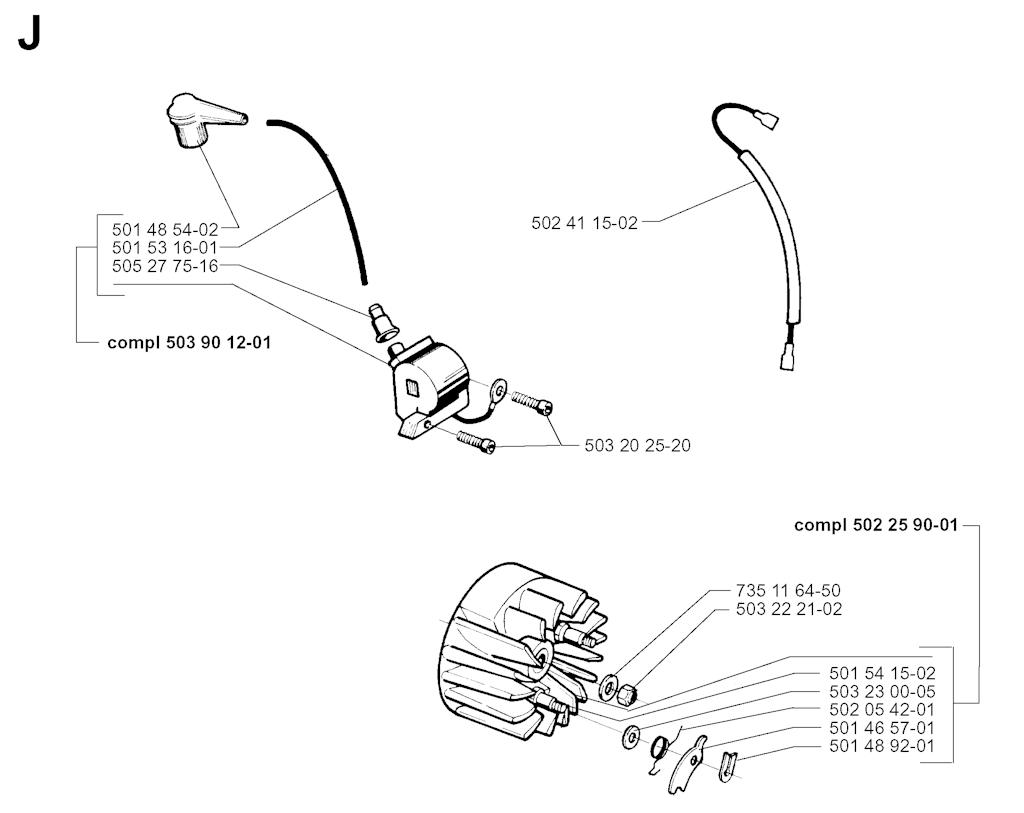 J

501 48 54-02
501 53 16-01
505 27 75-16

compl 503 90 12-01

502 41 15-02

503 20 25-20

compl 502 25 90-01

735 11 64-50
503 22 21-02

501 54 15-02
503 23 00-05
502 05 42-01
501 46 57-01
501 48 92-01