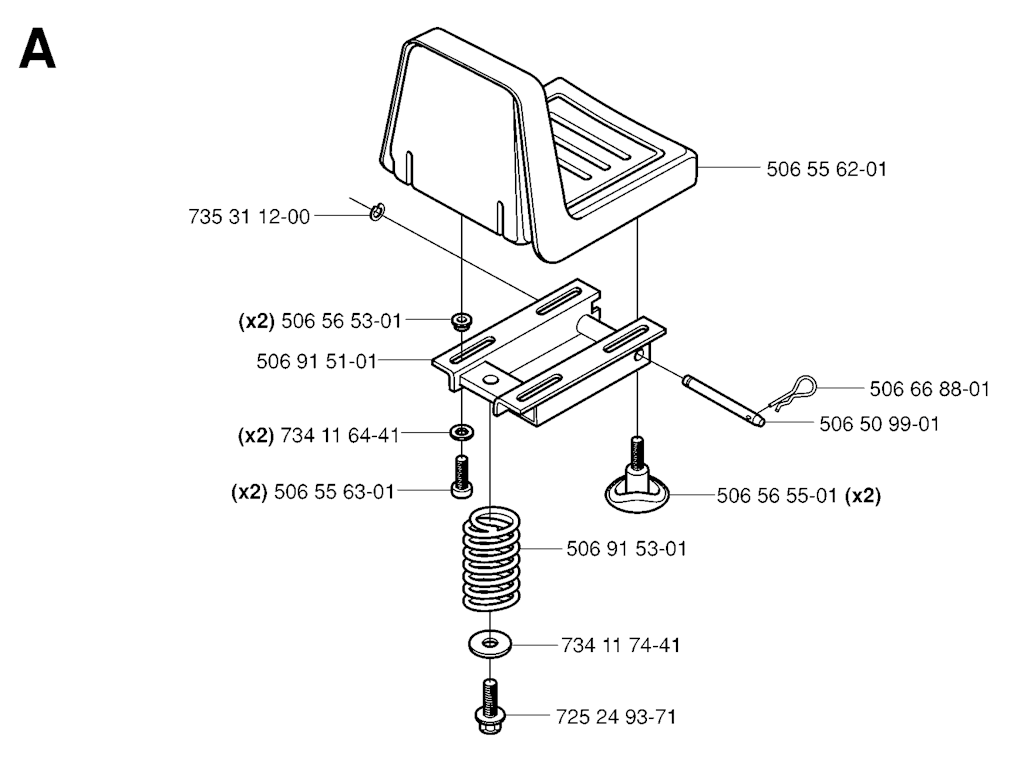 A

506 55 62-01

735 31 12-00

(x2) 506 56 53-01

506 91 51-01

506 66 88-01

506 50 99-01

(x2) 734 11 64-41

(x2) 506 55 63-01

506 56 55-01 (x2)

506 91 53-01

734 11 74-41

725 24 93-71