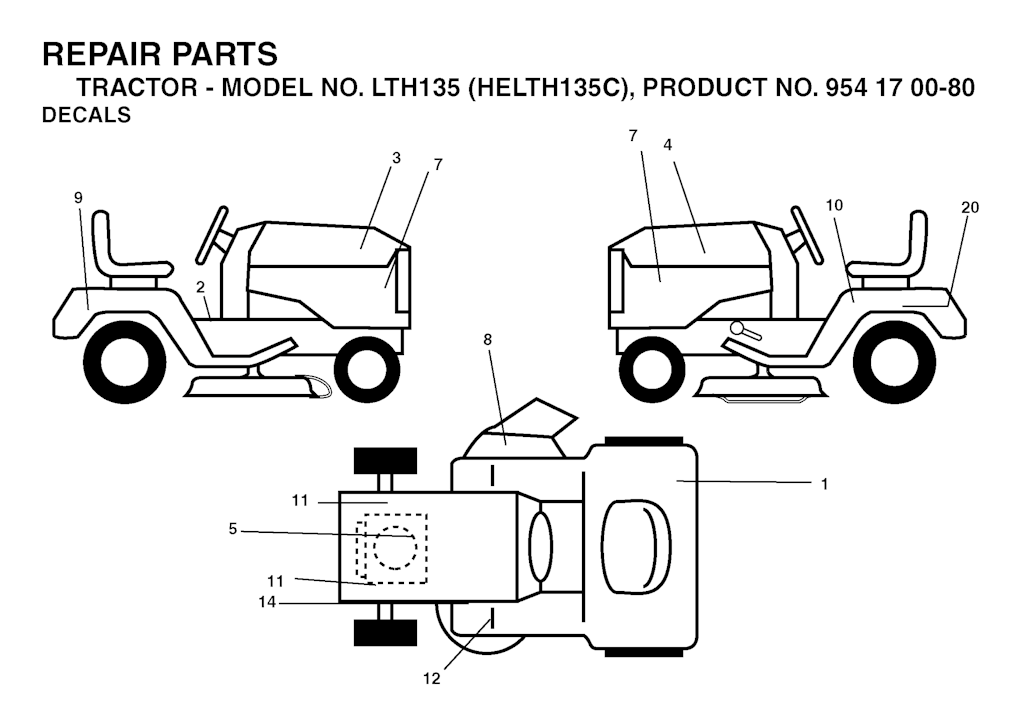 REPAIR PARTS
TRACTOR - MODEL NO. LTH135 (HELTH135C), PRODUCT NO. 954 17 00-80
DECALS

9
2
3
7
7
4
10
20
8
1
11
5
11
14
12