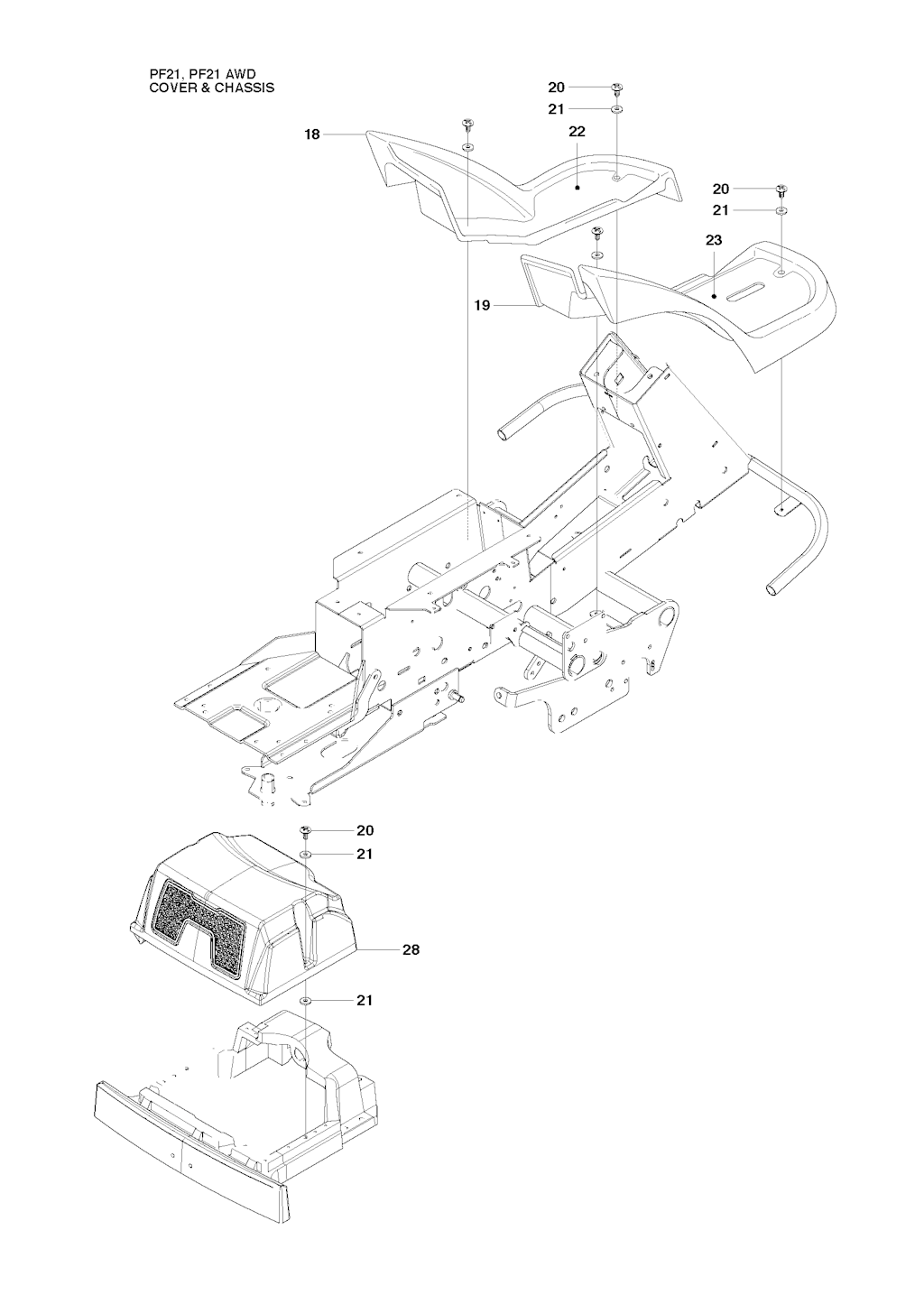 PF21, PF21 AWD
COVER & CHASSIS

20
21
18
22
20
21
23
19
20
21
28
21