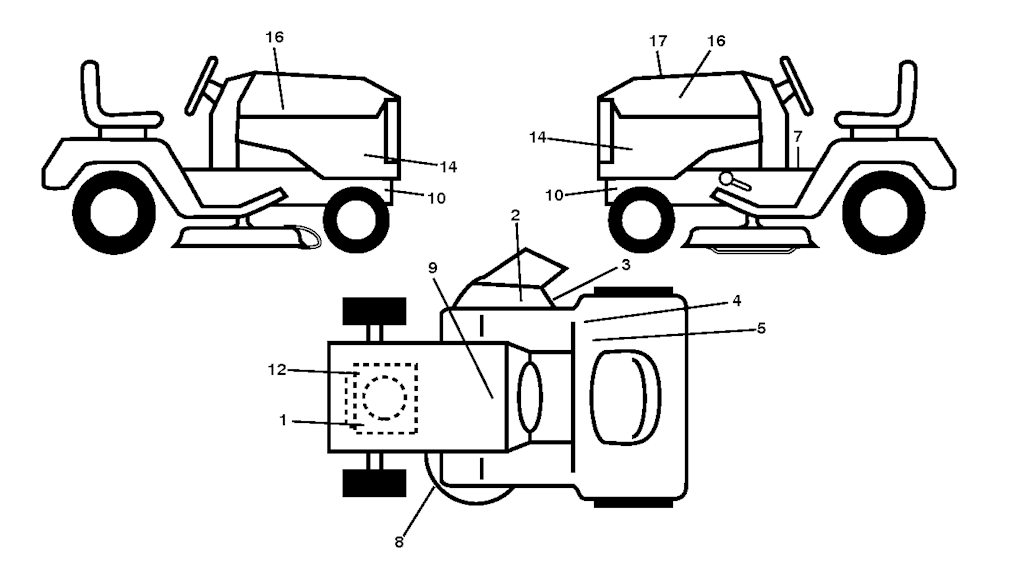 16
14
10
17
16
14
7
10
2
3
9
4
5
12
1
8