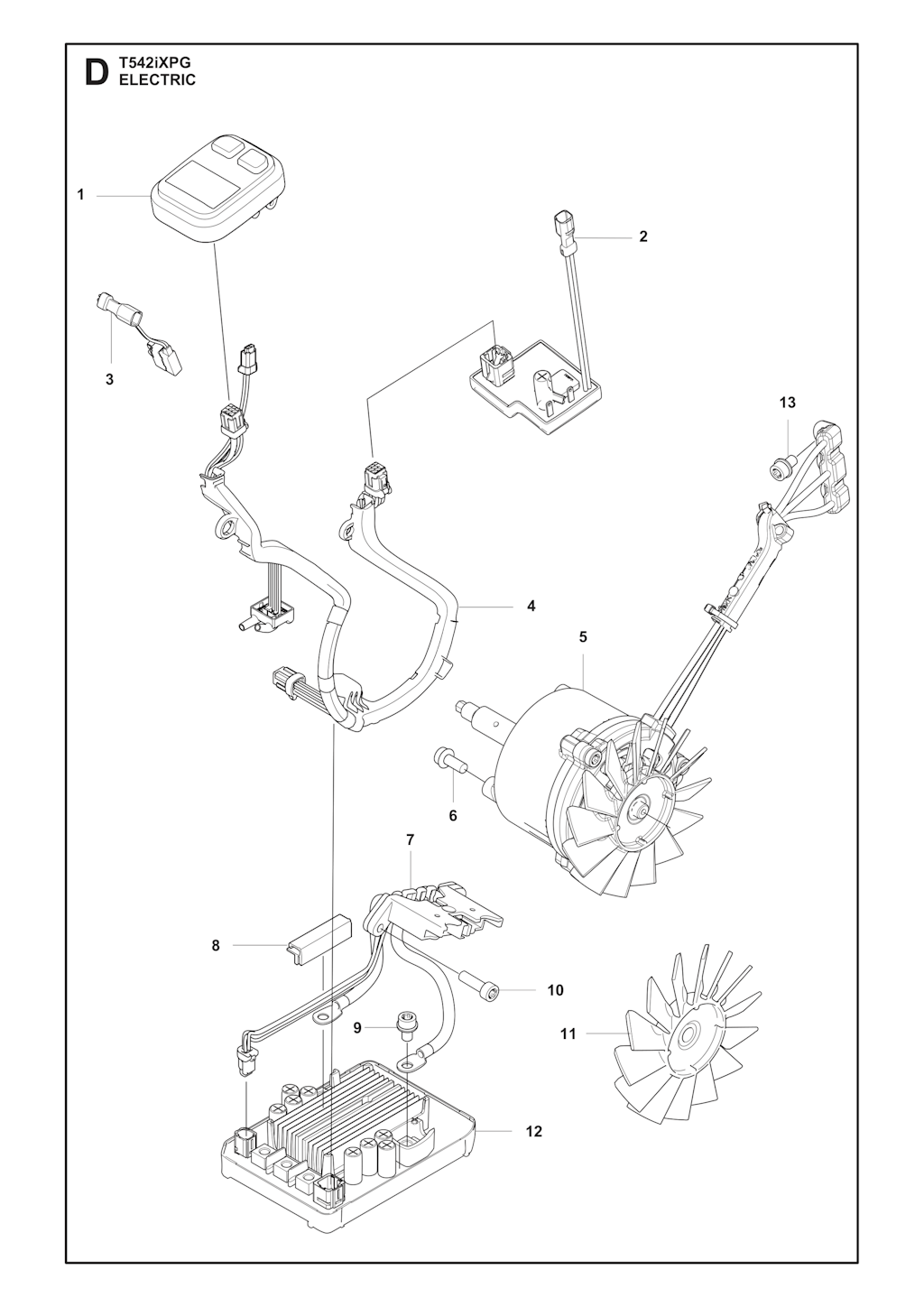 D T542iXPG
ELECTRIC

1
2
3
13
4
5
6
7
8
10
9
11
12