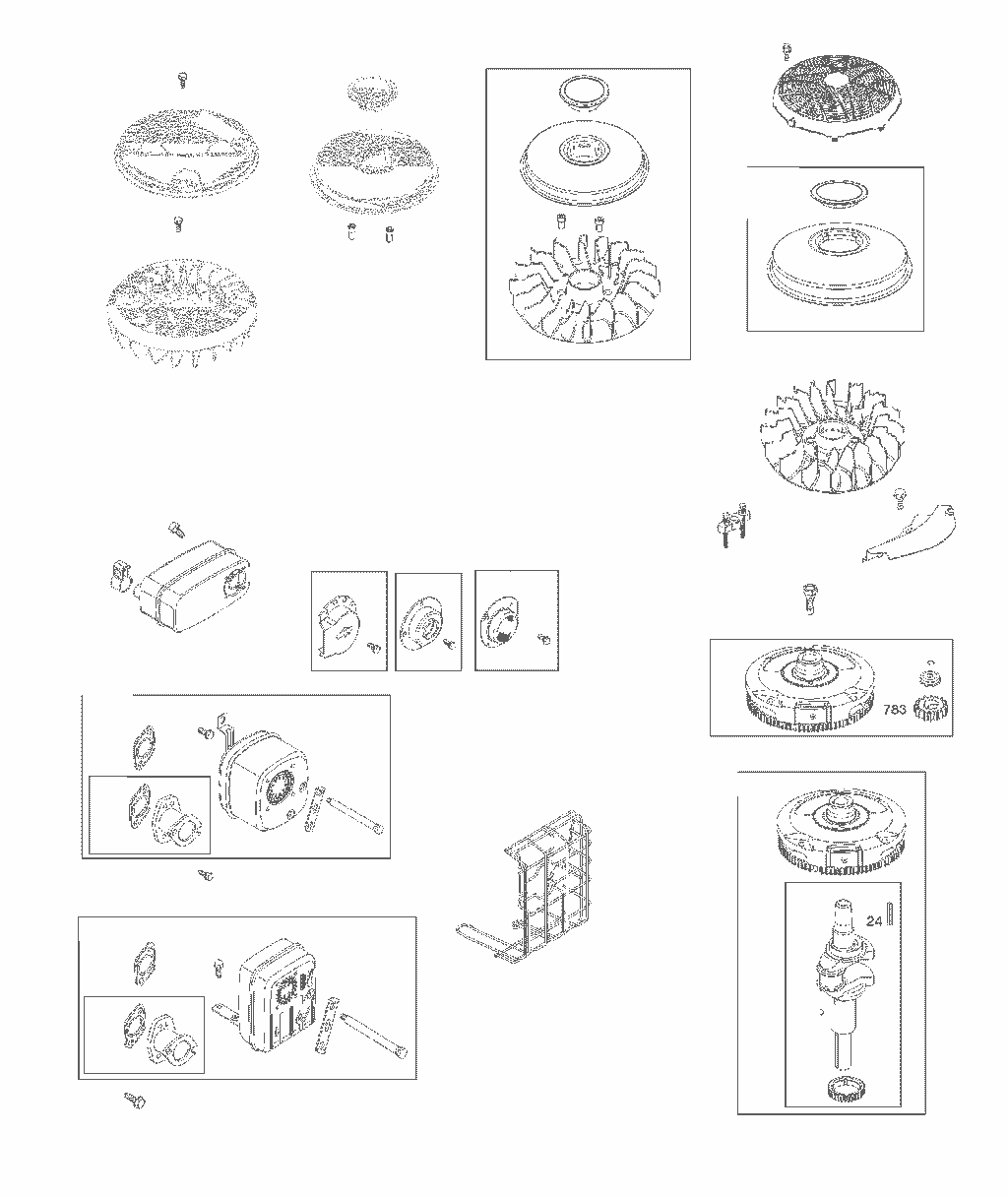 783

24