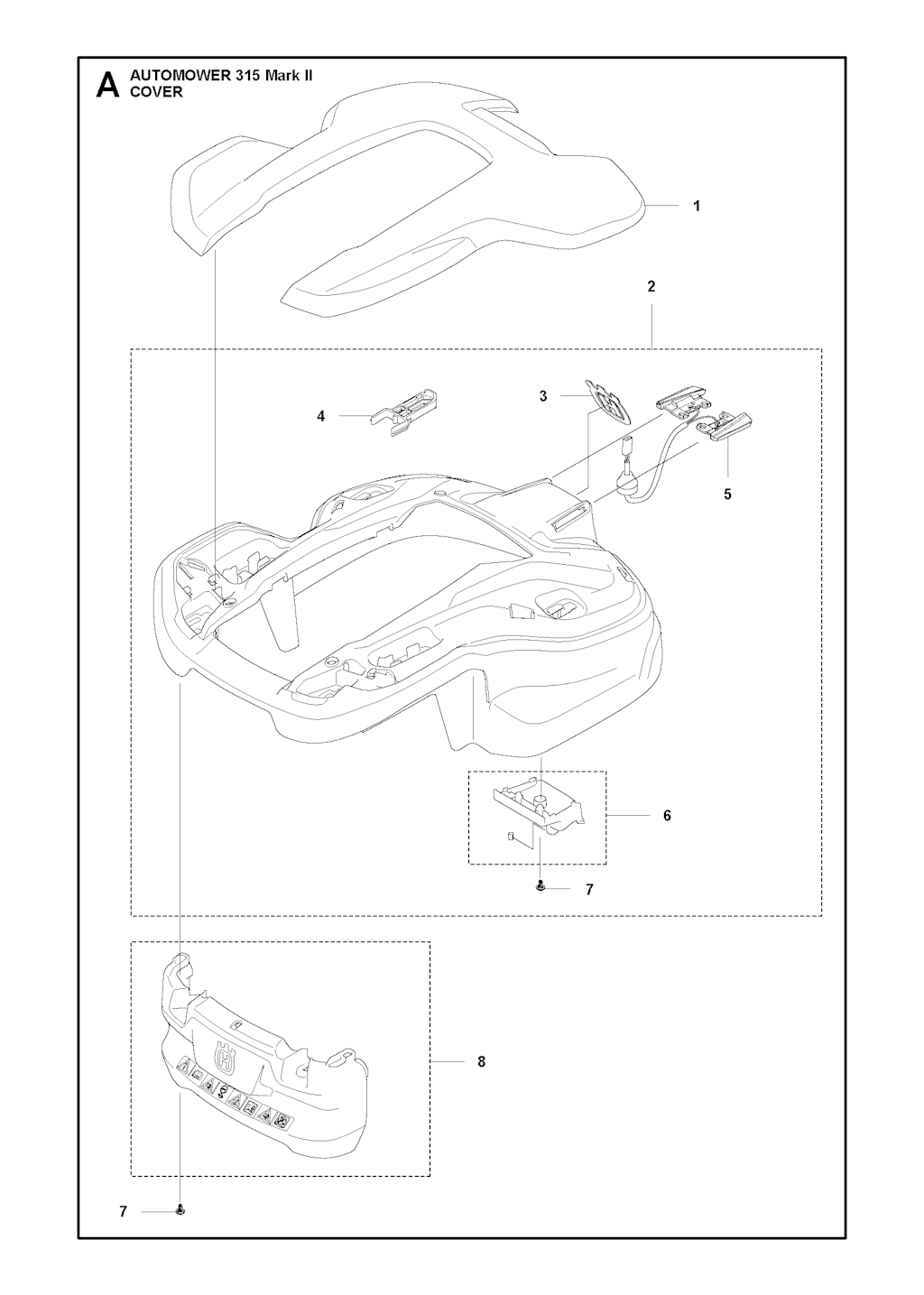 A AUTOMOWER 315 Mark II
COVER

1

2

3

4

5

6

7

8

7