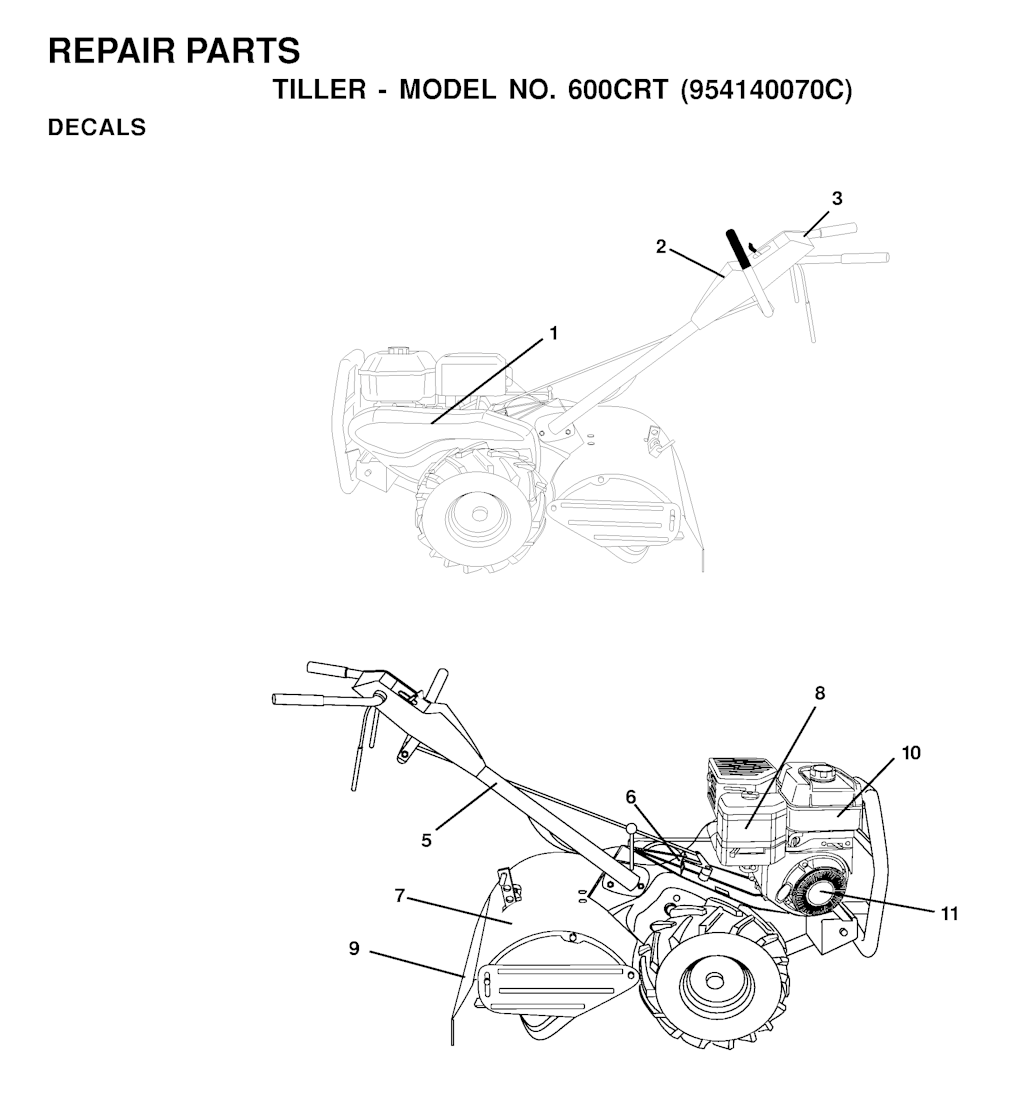 REPAIR PARTS

TILLER - MODEL NO. 600CRT (954140070C)

DECALS

3
2
1

8
10
6
5
7
11
9