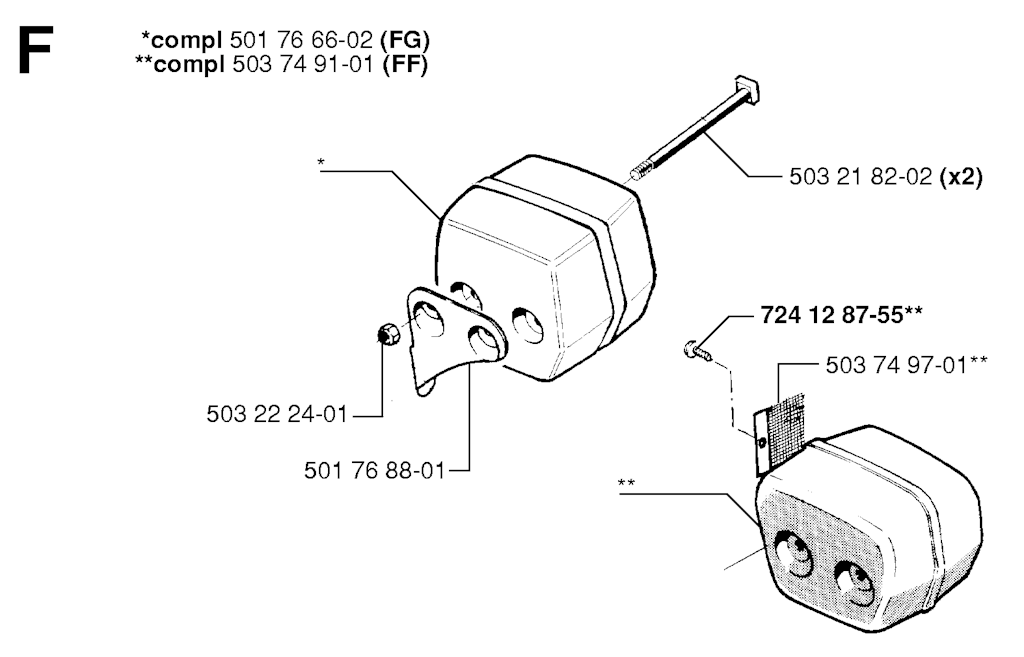 F

*compl 501 76 66-02 (FG)
**compl 503 74 91-01 (FF)

*

503 21 82-02 (x2)

724 12 87-55**

503 74 97-01**

503 22 24-01

501 76 88-01

**