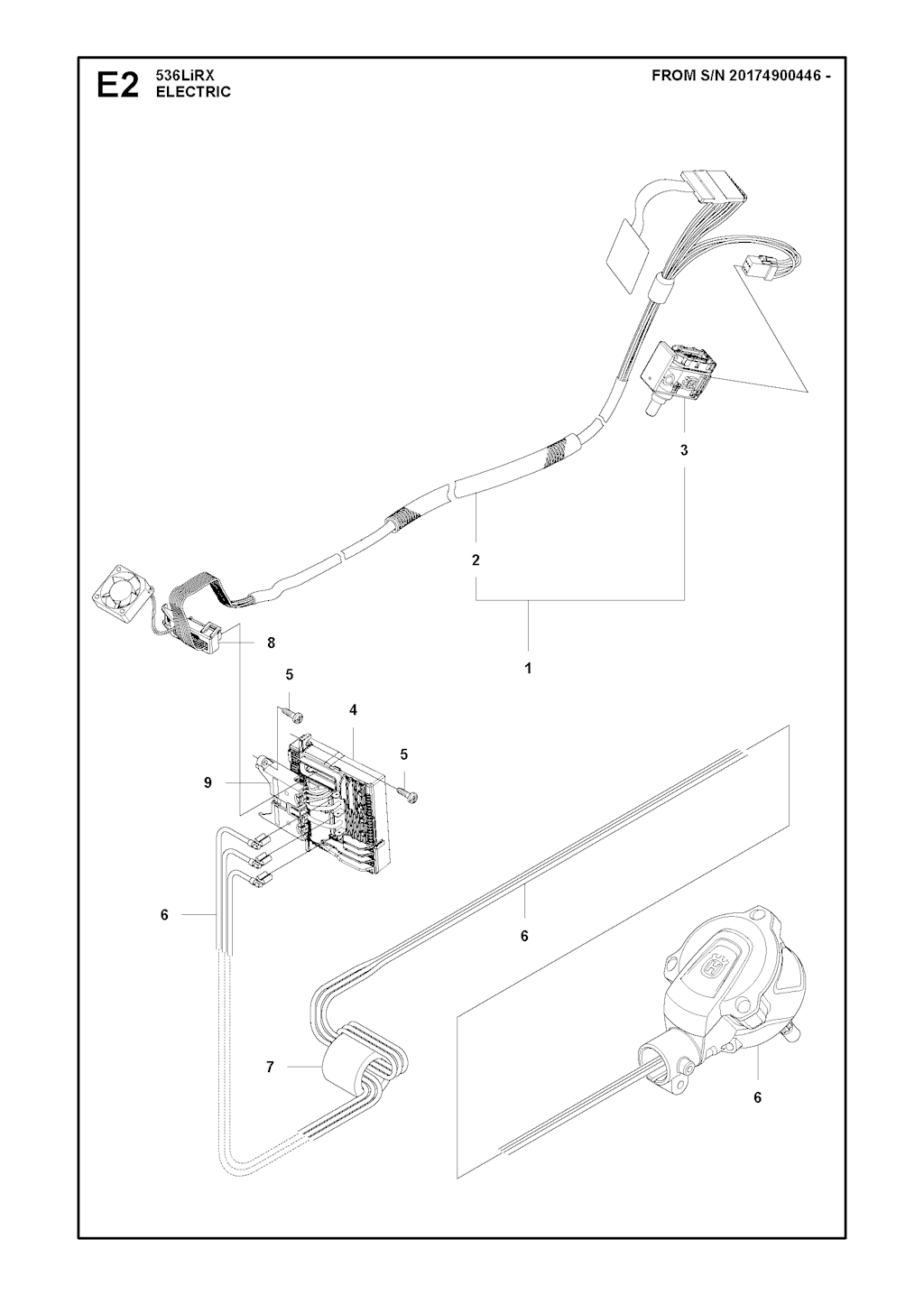 E2 536LiRX ELECTRIC

FROM S/N 20174900446 -

3

2

1

8

5

4

5

9

6

6

7

6