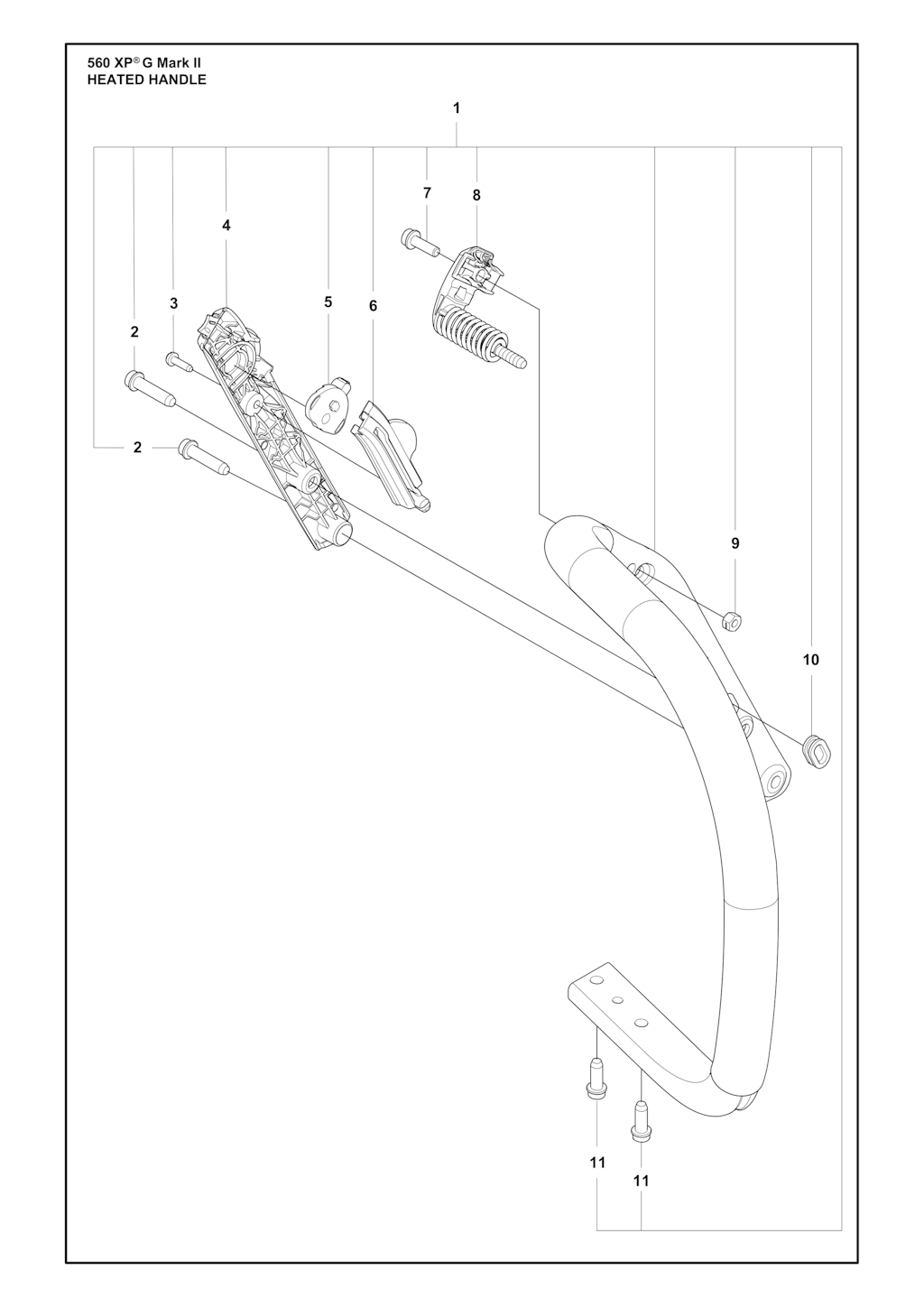 560 XP® G Mark II
HEATED HANDLE

1

7
8
4
3
5
6
2
2
9
10
11
11