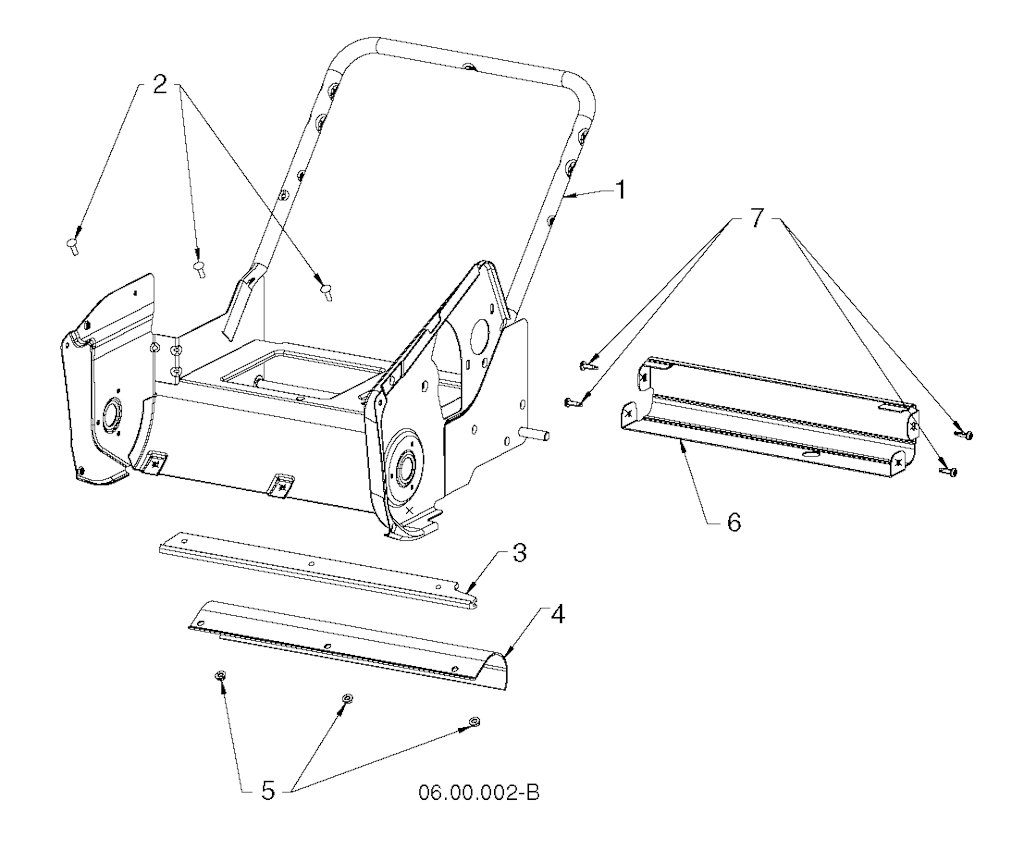 2
1
7
6
3
4
5
06.00.002-B