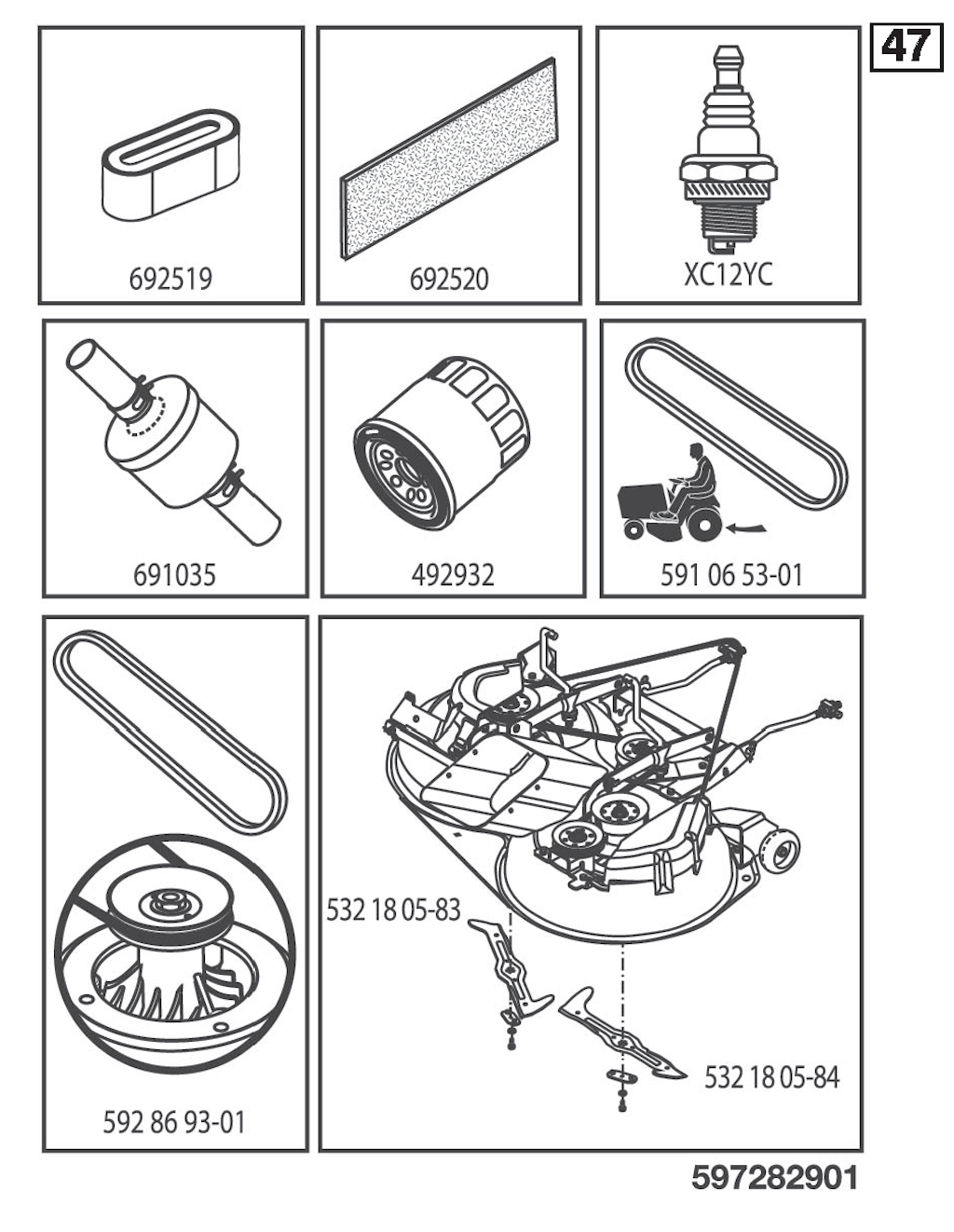 47

692519

692520

XC12YC

691035

492932

591 06 53-01

592 86 93-01

532 18 05-83

532 18 05-84

597282901