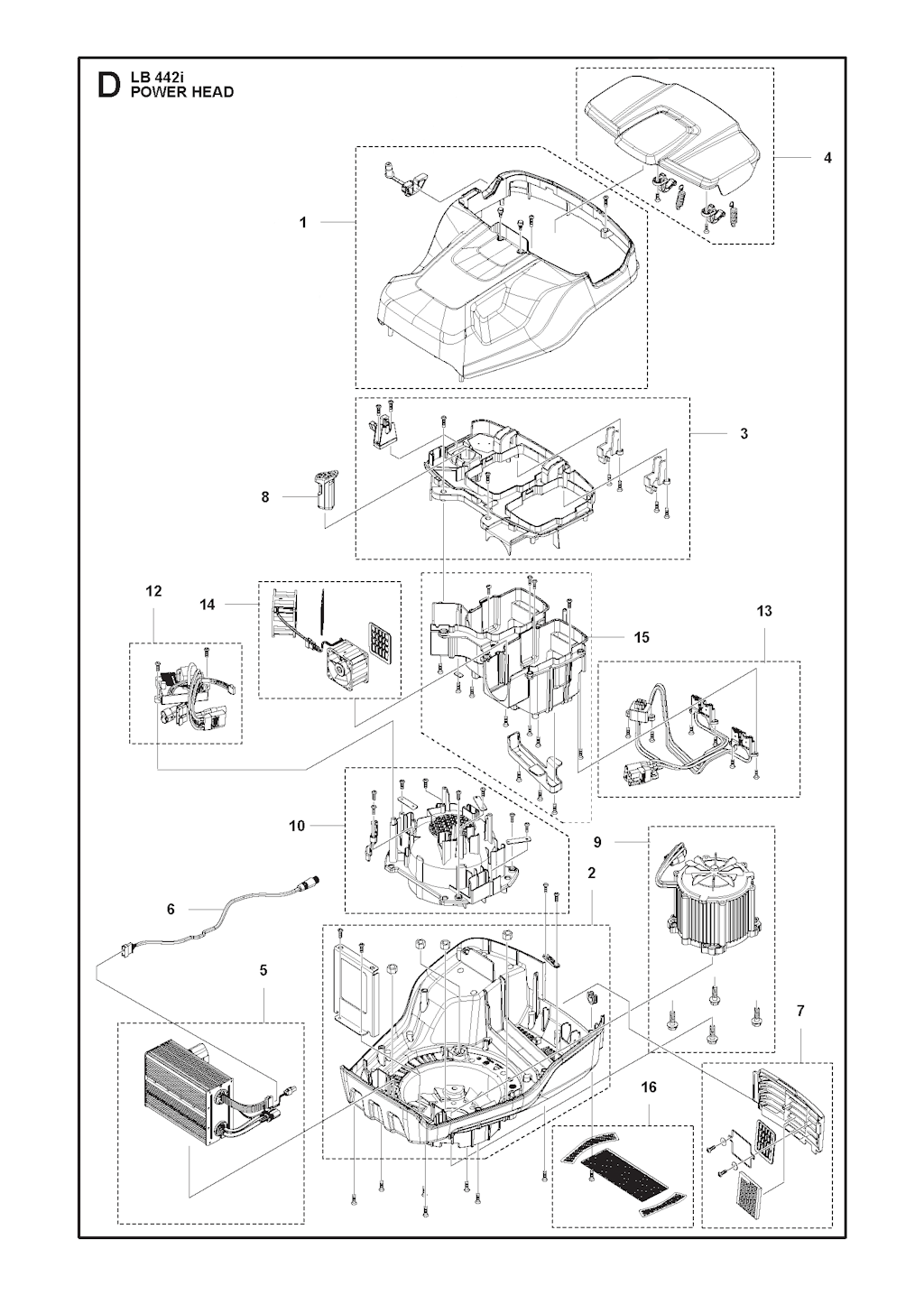 D LB 442i
POWER HEAD

4

1

3

8

12

14

15

13

10

9

2

6

5

7

16