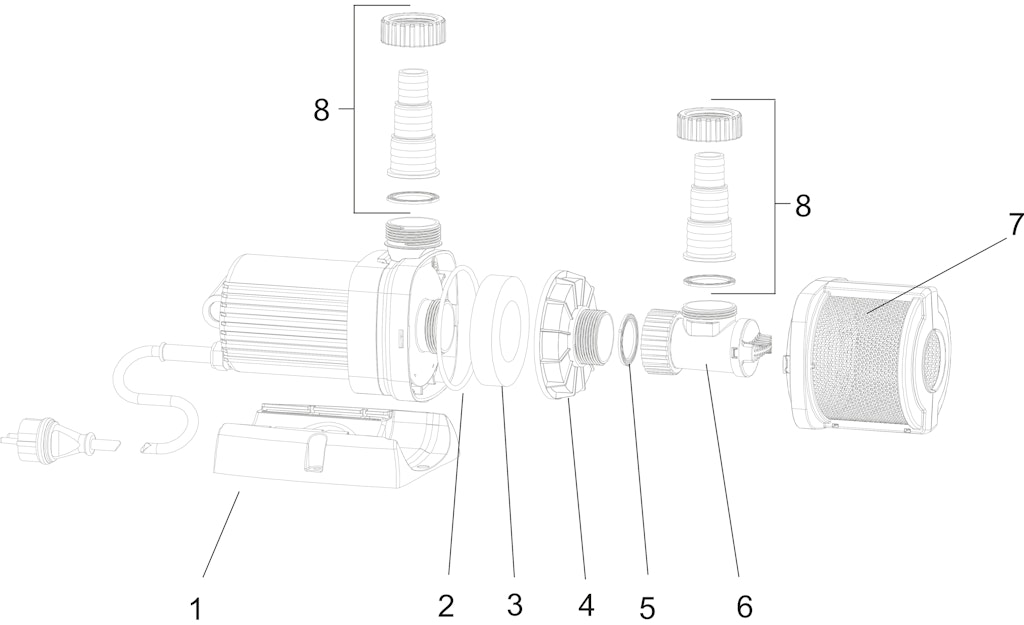 8
8
7
1
2
3
4
5
6