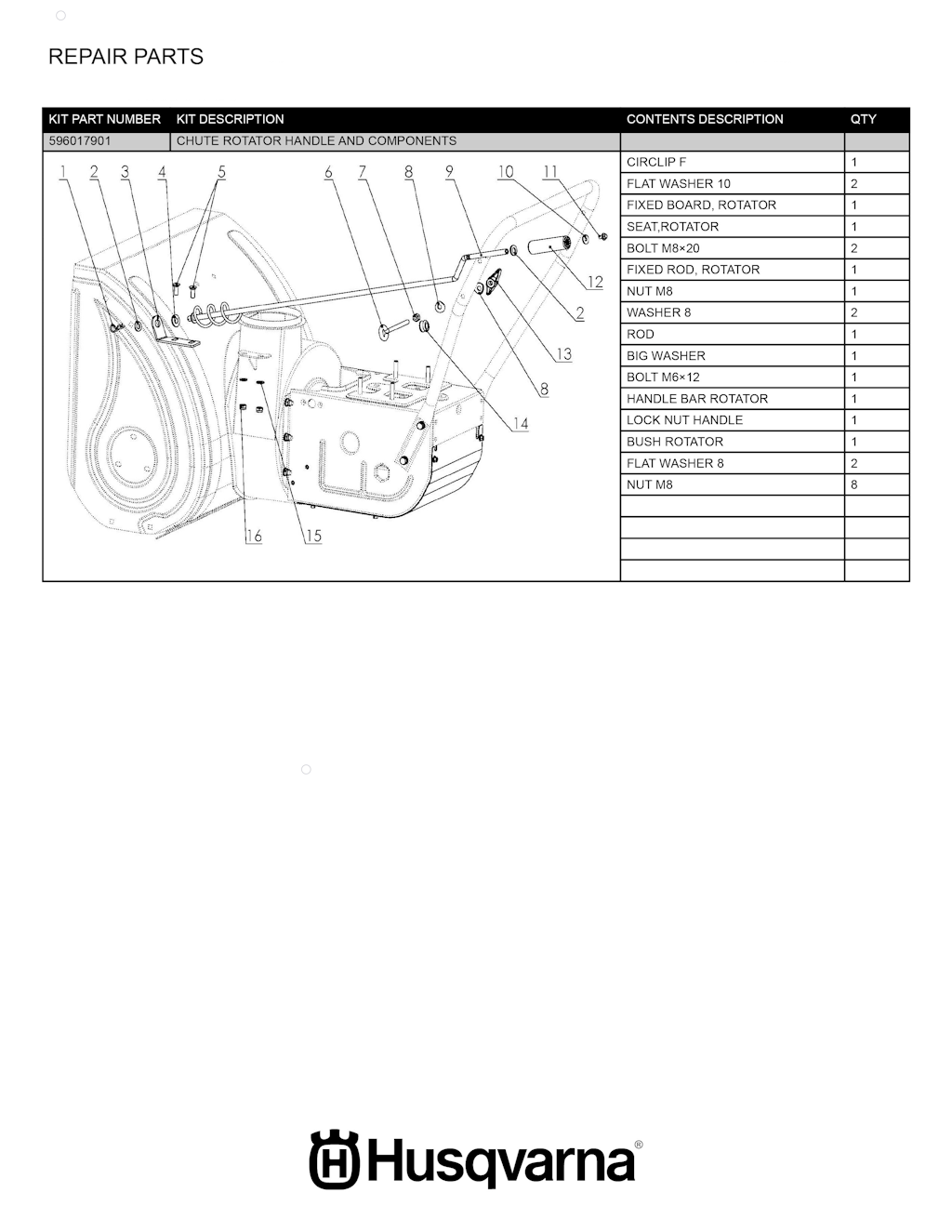 REPAIR PARTS

| KIT PART NUMBER | KIT DESCRIPTION | CONTENTS DESCRIPTION | QTY |
|---|---|---|---|
| 596017901 | CHUTE ROTATOR HANDLE AND COMPONENTS | | |
| | | CIRCLIP F | 1 |
| | | FLAT WASHER 10 | 2 |
| | | FIXED BOARD, ROTATOR | 1 |
| | | SEAT,ROTATOR | 1 |
| | | BOLT M8×20 | 2 |
| | | FIXED ROD, ROTATOR | 1 |
| | | NUT M8 | 1 |
| | | WASHER 8 | 2 |
| | | ROD | 1 |
| | | BIG WASHER | 1 |
| | | BOLT M6×12 | 1 |
| | | HANDLE BAR ROTATOR | 1 |
| | | LOCK NUT HANDLE | 1 |
| | | BUSH ROTATOR | 1 |
| | | FLAT WASHER 8 | 2 |
| | | NUT M8 | 8 |

1 2 3 4 5 6 7 8 9 10 11 12 2 13 8 14 16 15

Husqvarna®