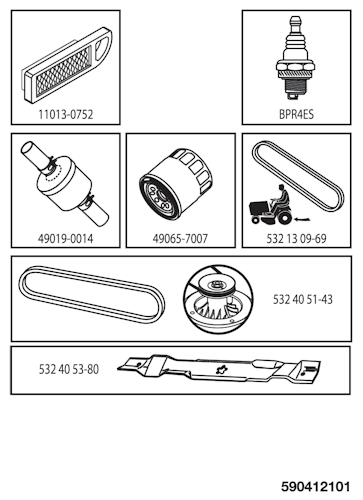 11013-0752

BPR4ES

49019-0014

49065-7007

532 13 09-69

532 40 51-43

532 40 53-80

590412101