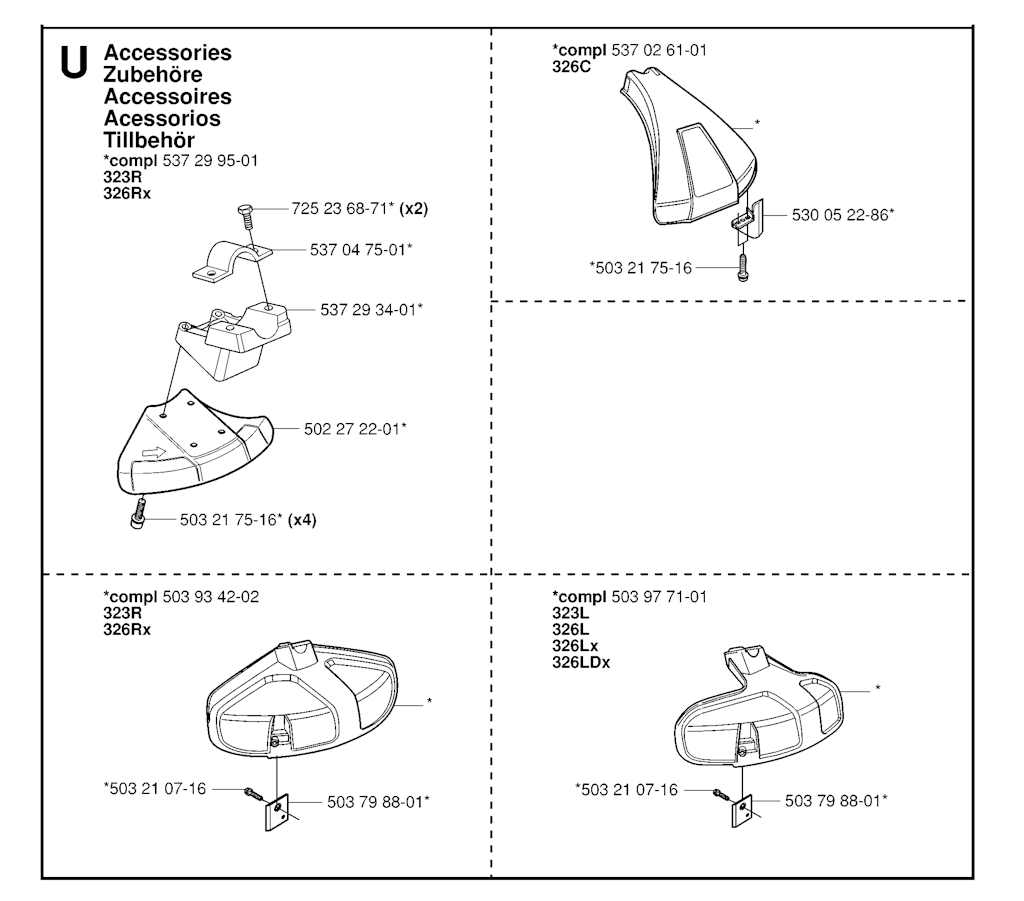 U Accessories
Zubehöre
Accessoires
Acessorios
Tillbehör
*compl 537 29 95-01
323R
326Rx

725 23 68-71* (x2)
537 04 75-01*
537 29 34-01*
502 27 22-01*
503 21 75-16* (x4)

*compl 537 02 61-01
326C

*
530 05 22-86*
*503 21 75-16

*compl 503 93 42-02
323R
326Rx

*
*503 21 07-16
503 79 88-01*

*compl 503 97 71-01
323L
326L
326Lx
326LDx

*
*503 21 07-16
503 79 88-01*