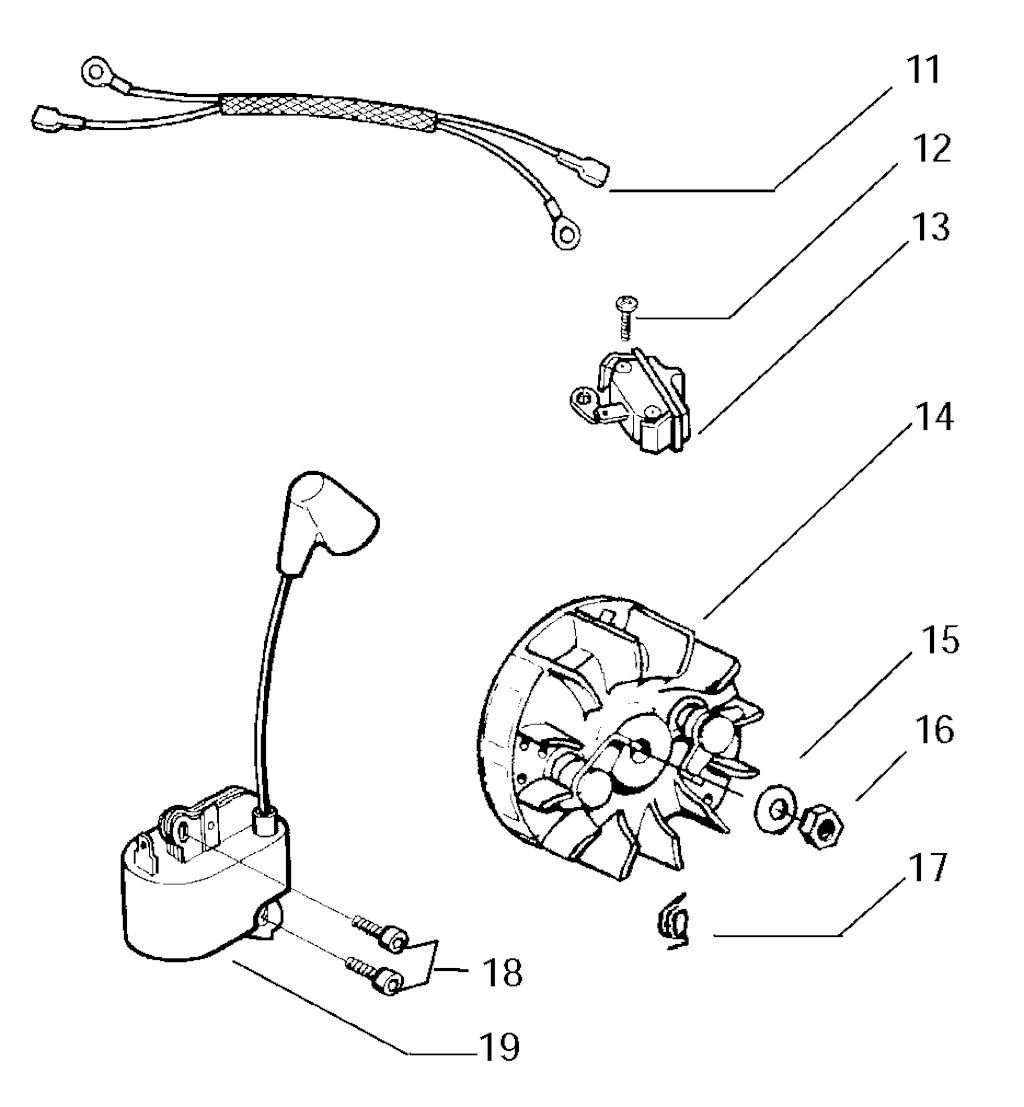 11
12
13
14
15
16
17
18
19