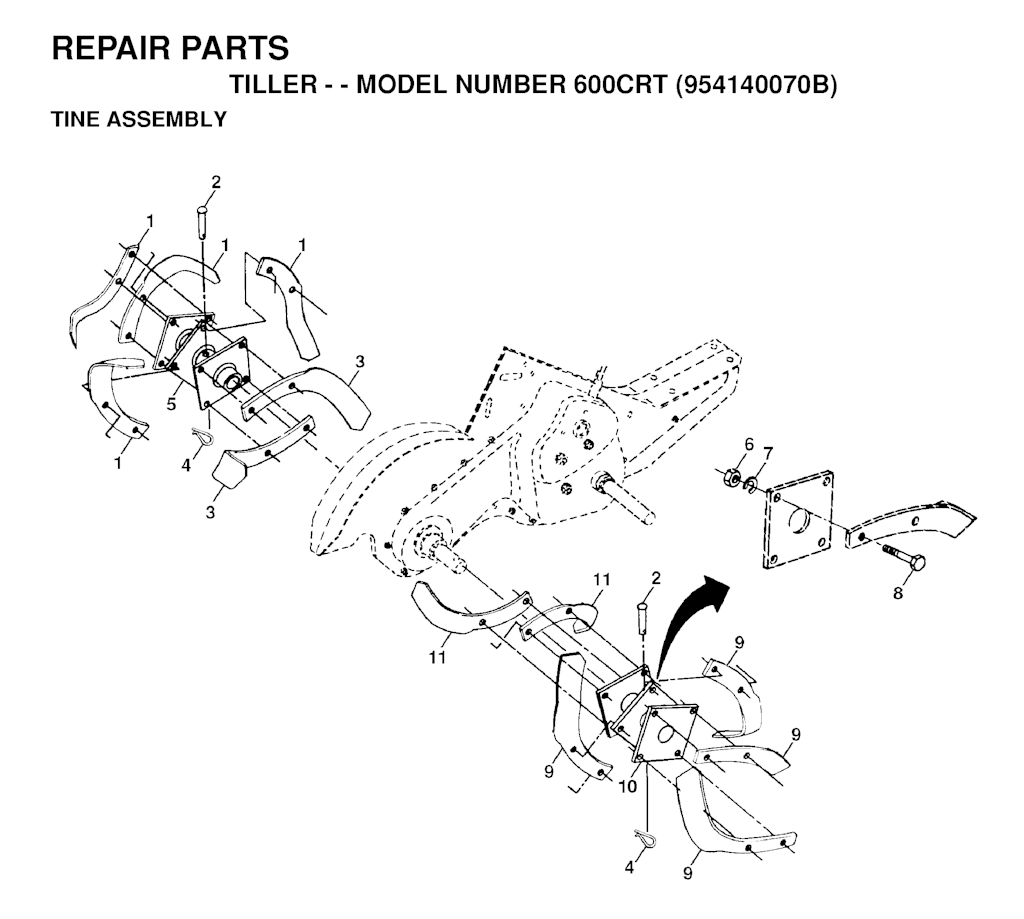 REPAIR PARTS

TILLER - - MODEL NUMBER 600CRT (954140070B)

TINE ASSEMBLY

2
1
1
1
3
5
4
1
3
6
7
8
11
2
11
9
9
9
10
4
9