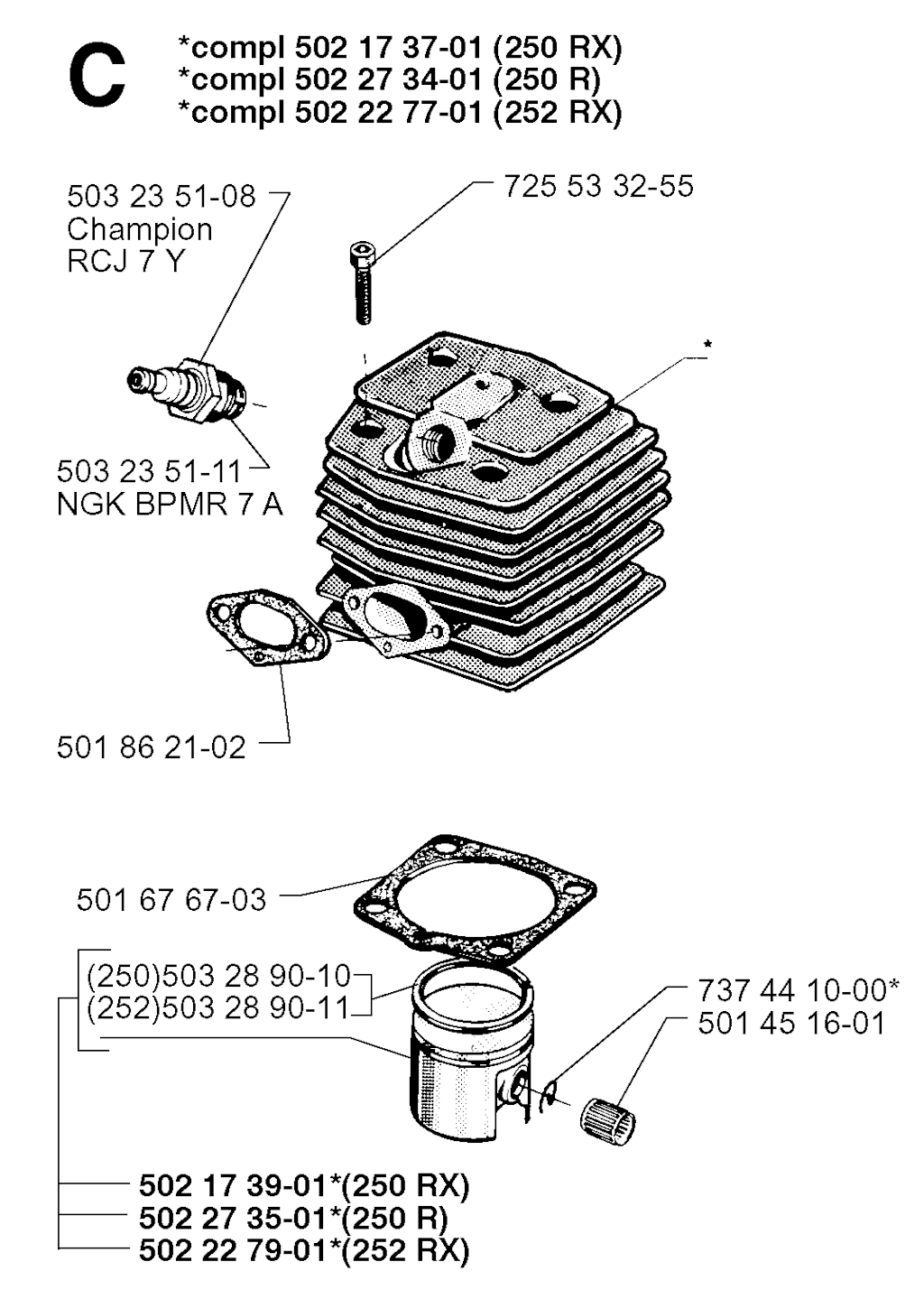 C

*compl 502 17 37-01 (250 RX)
*compl 502 27 34-01 (250 R)
*compl 502 22 77-01 (252 RX)

503 23 51-08
Champion
RCJ 7 Y

725 53 32-55

*

503 23 51-11
NGK BPMR 7 A

501 86 21-02

501 67 67-03

(250)503 28 90-10
(252)503 28 90-11

737 44 10-00*
501 45 16-01

502 17 39-01*(250 RX)
502 27 35-01*(250 R)
502 22 79-01*(252 RX)