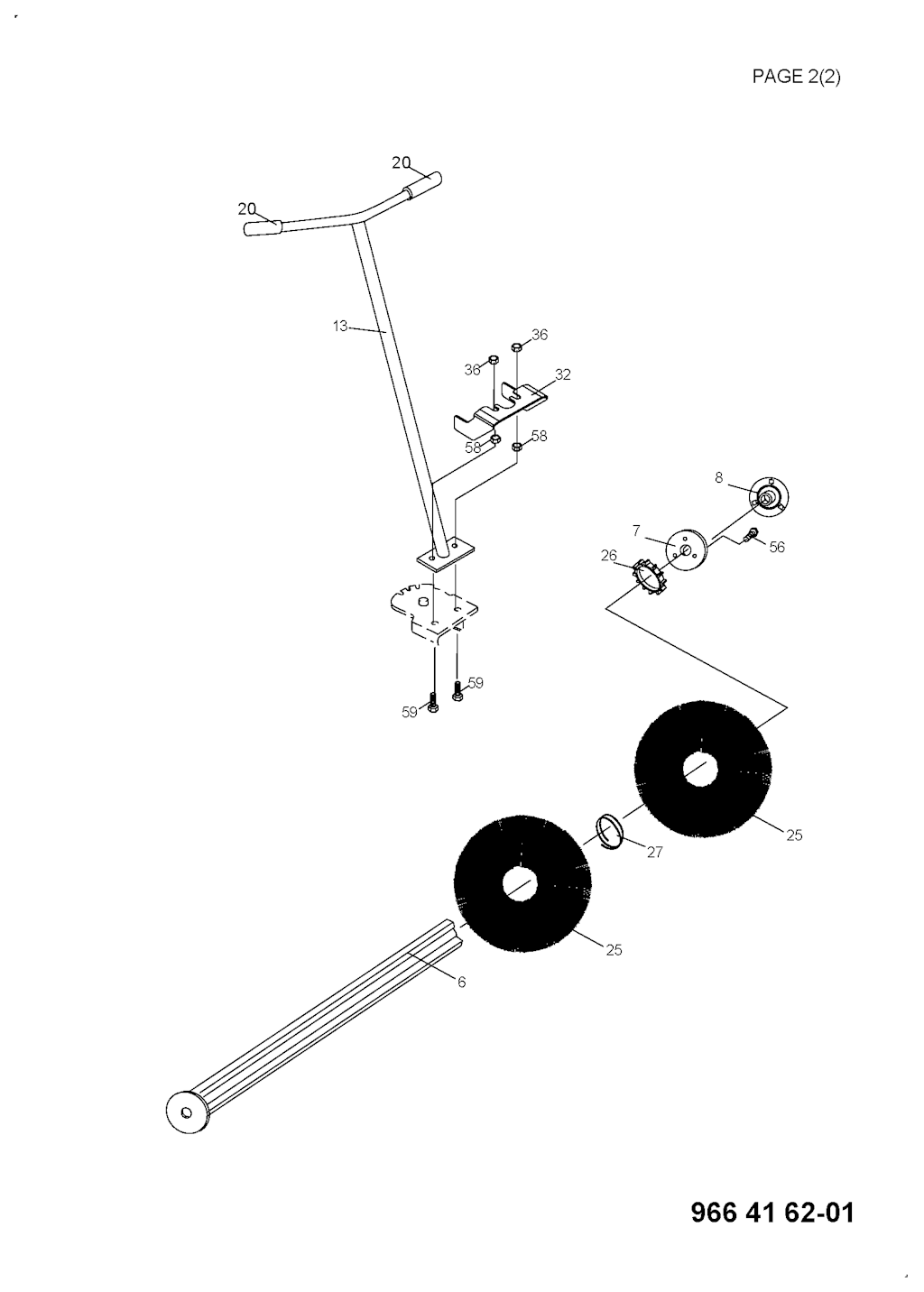 PAGE 2(2)

20
20
13
36
36
32
58
58
8
7
56
26
59
59
25
27
25
6

966 41 62-01