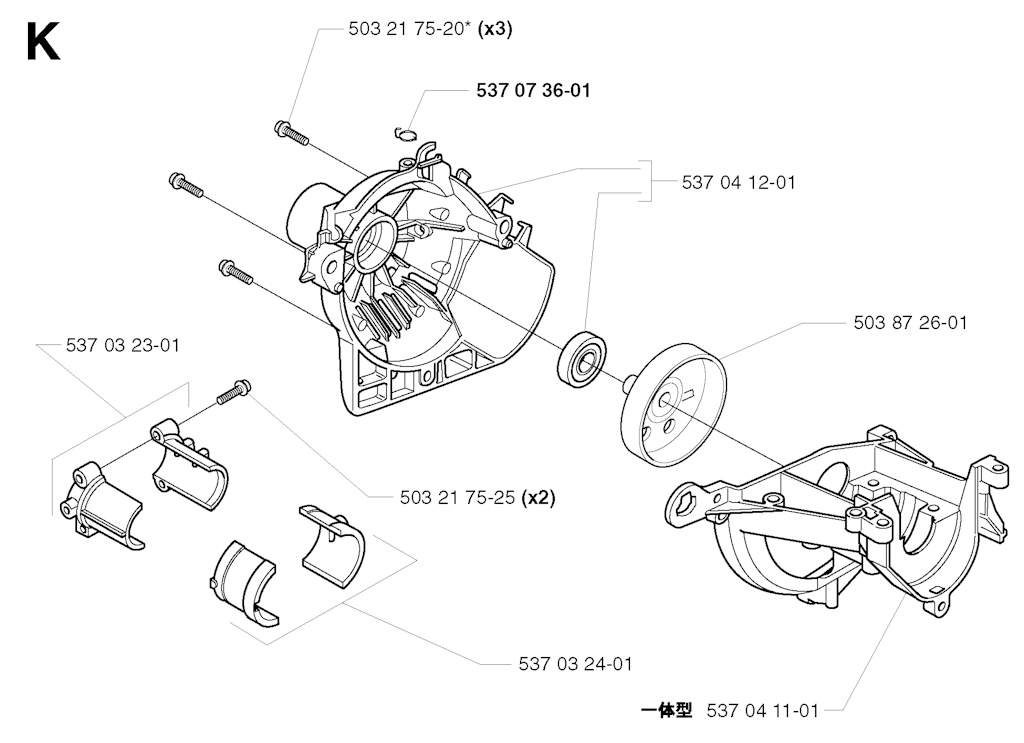 K

503 21 75-20* (x3)

537 07 36-01

537 04 12-01

503 87 26-01

537 03 23-01

503 21 75-25 (x2)

537 03 24-01

一体型 537 04 11-01