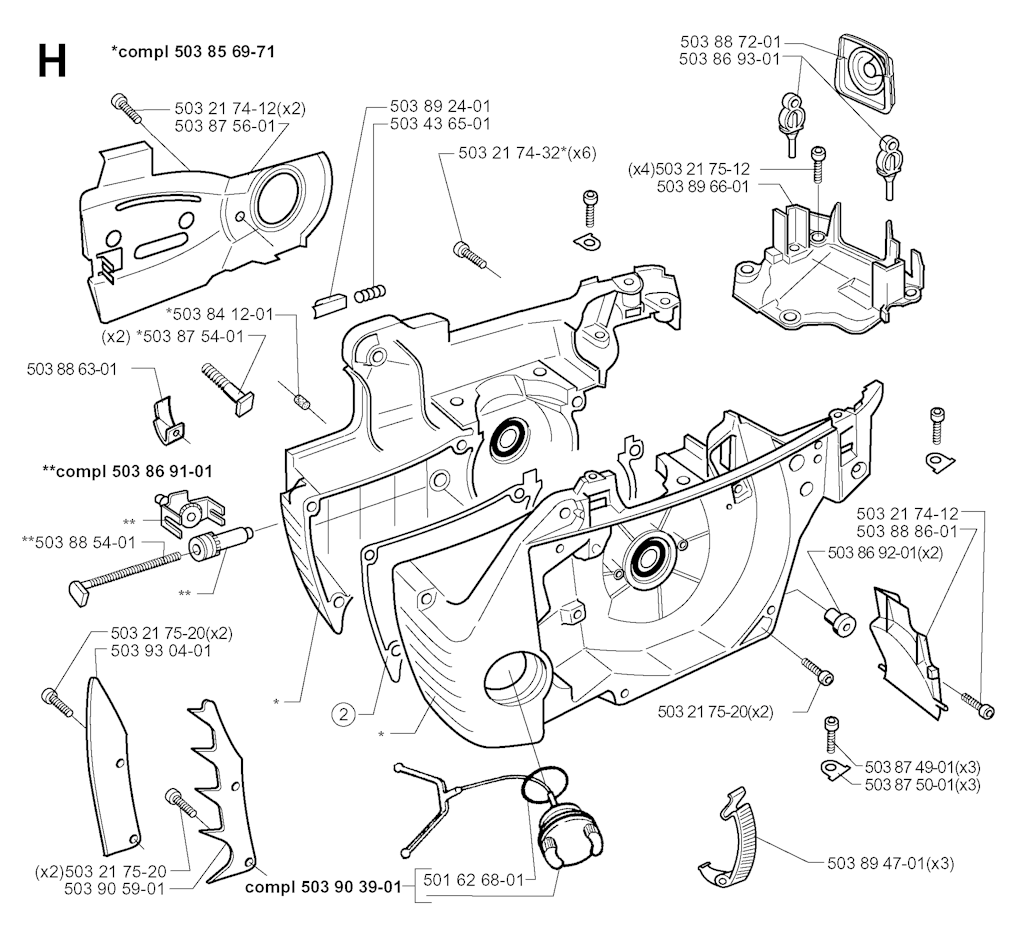 H

*compl 503 85 69-71

503 21 74-12(x2)
503 87 56-01

503 89 24-01
503 43 65-01

503 21 74-32*(x6)

503 88 72-01
503 86 93-01

(x4)503 21 75-12
503 89 66-01

*503 84 12-01
(x2) *503 87 54-01

503 88 63-01

**compl 503 86 91-01

**
**503 88 54-01
**

503 21 74-12
503 88 86-01
503 86 92-01(x2)

503 21 75-20(x2)
503 93 04-01

*
2
*

503 21 75-20(x2)

503 87 49-01(x3)
503 87 50-01(x3)

(x2)503 21 75-20
503 90 59-01
compl 503 90 39-01
501 62 68-01

503 89 47-01(x3)